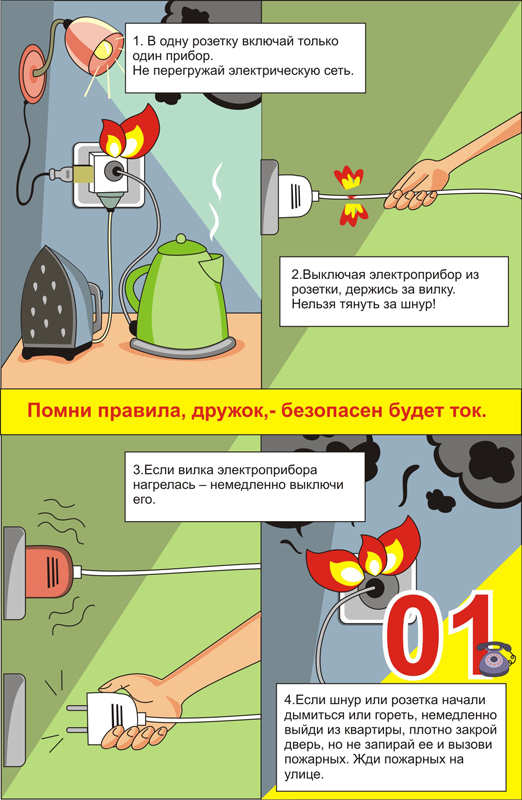 1. В одну розетку включай только один прибор.
Не перегружай электрическую сеть.

2.Выключая электроприбор из розетки, держись за вилку.
Нельзя тянуть за шнур!

Помни правила, дружок,- безопасен будет ток.

3.Если вилка электроприбора нагрелась – немедленно выключи его.

01

4.Если шнур или розетка начали дымиться или гореть, немедленно выйди из квартиры, плотно закрой дверь, но не запирай ее и вызови пожарных. Жди пожарных на улице.