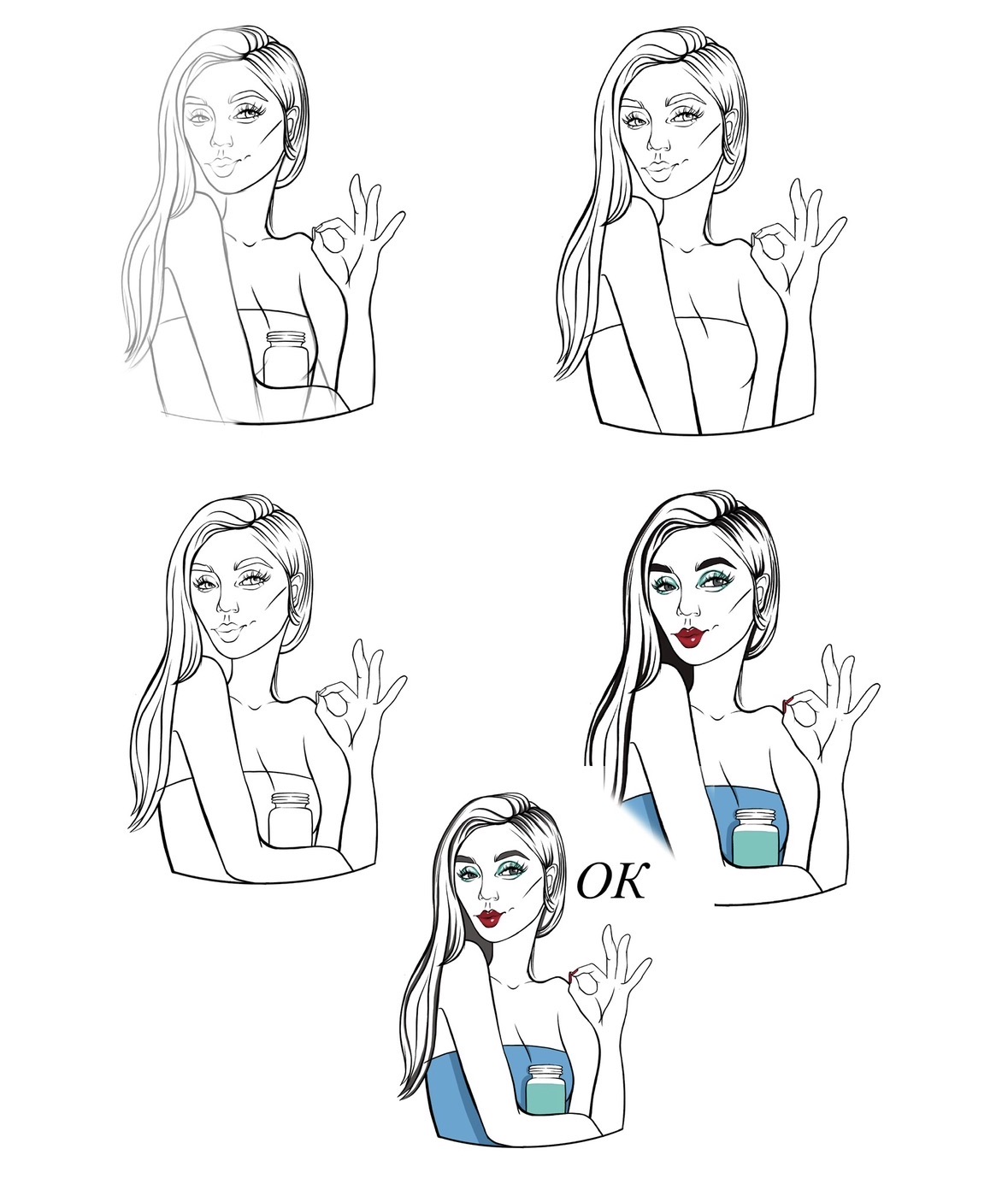 OK