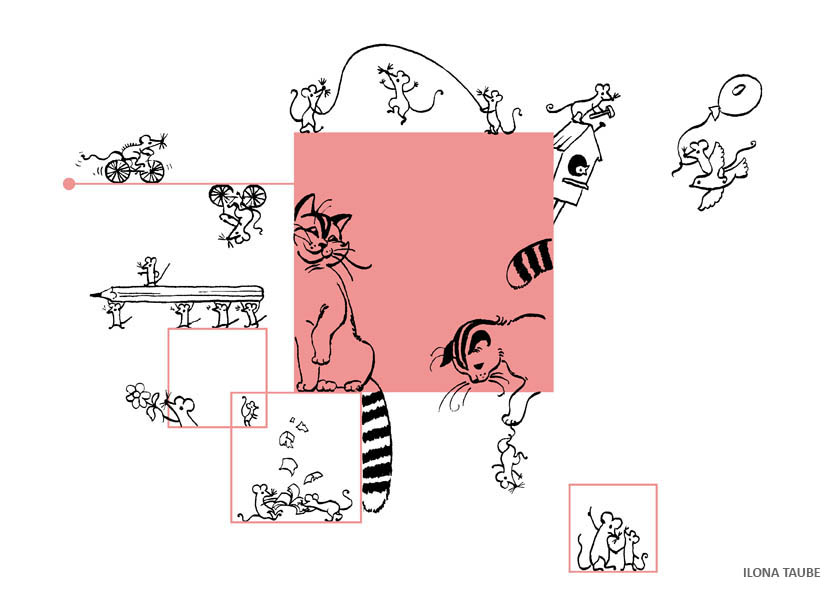 ILONA TAUBE