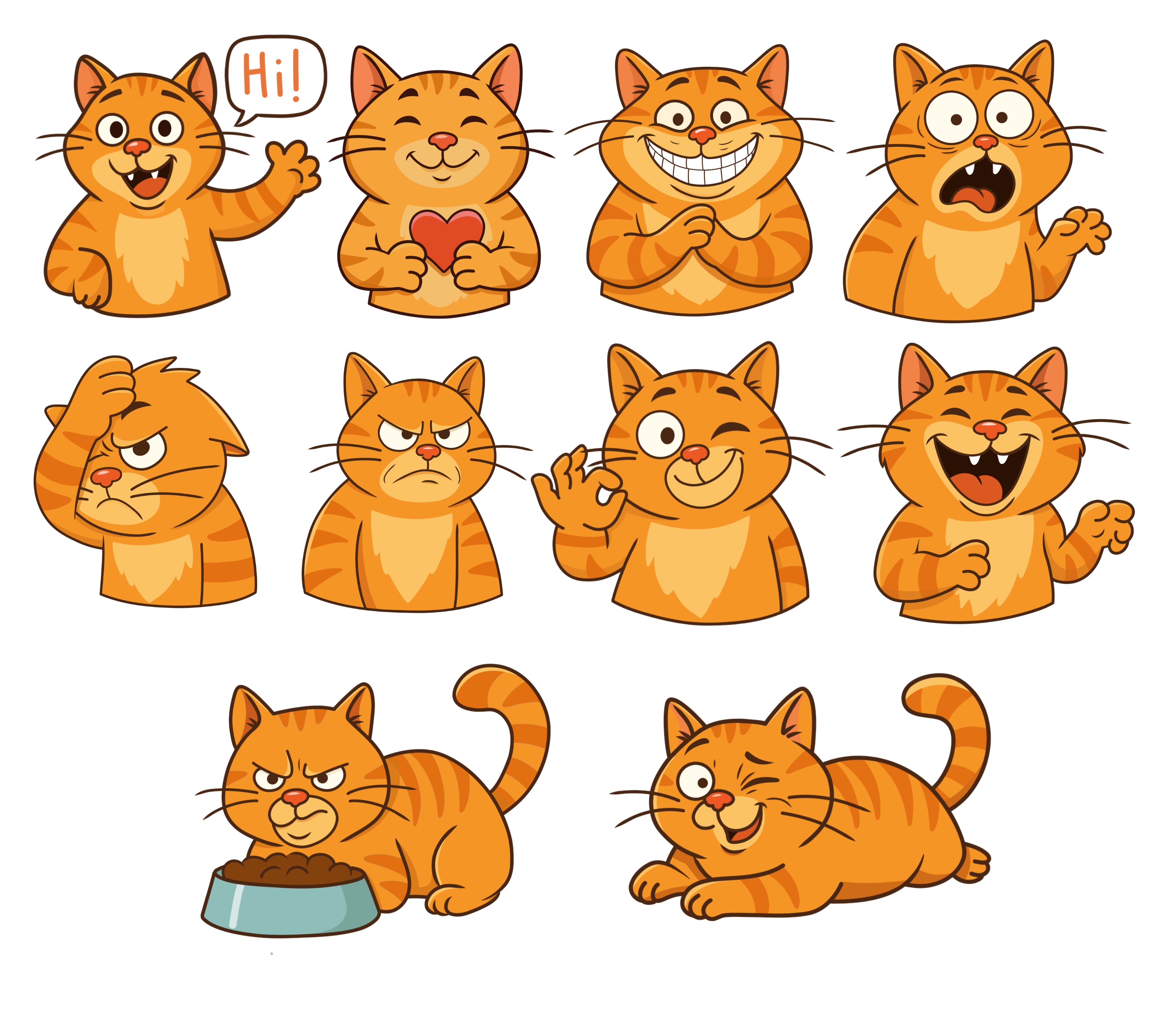 Hi!