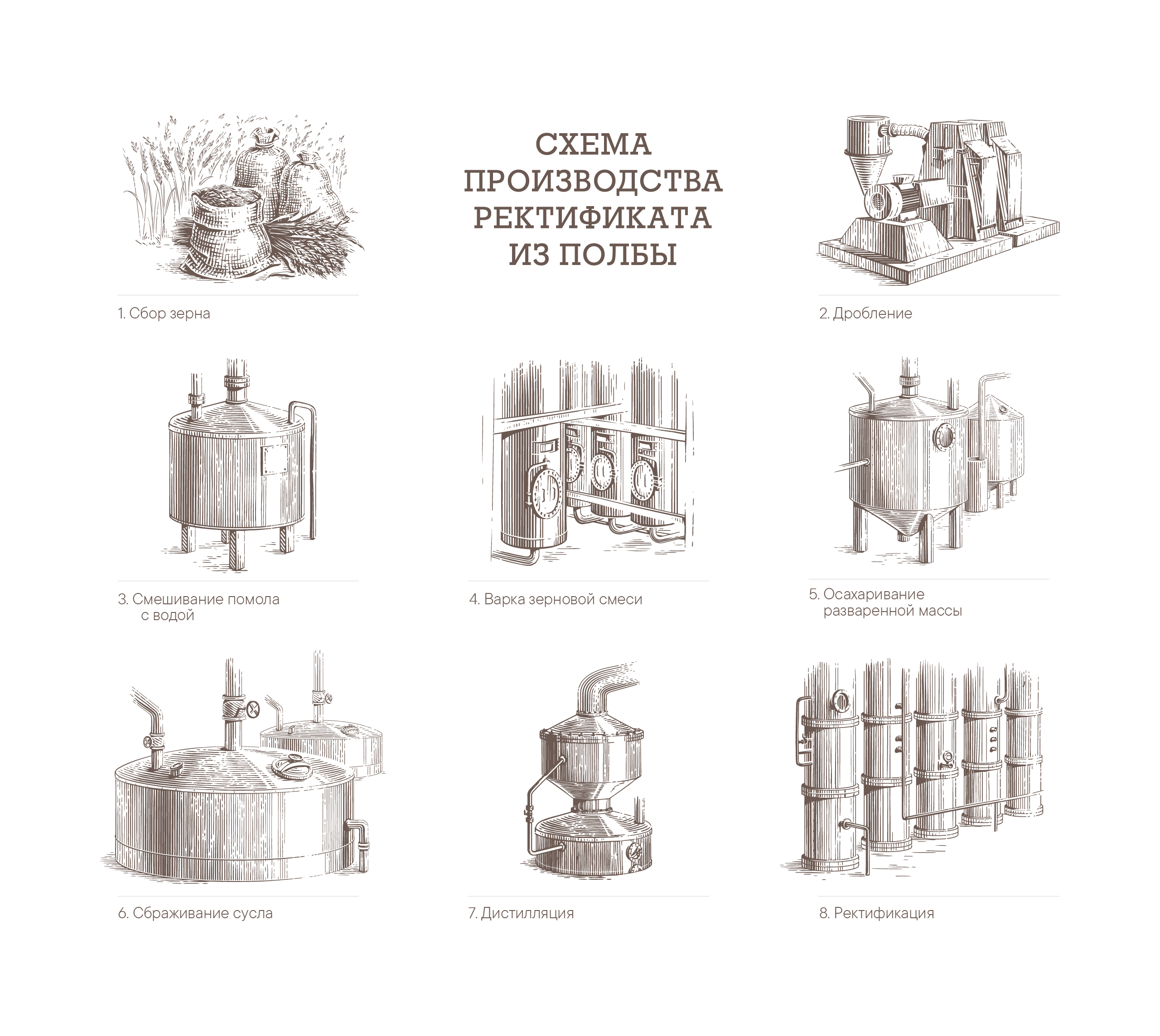 СХЕМА ПРОИЗВОДСТВА РЕКТИФИКАТА ИЗ ПОЛБЫ

1. Сбор зерна

2. Дробление

3. Смешивание помола с водой

4. Варка зерновой смеси

5. Осахаривание разваренной массы

6. Сбраживание сусла

7. Дистилляция

8. Ректификация