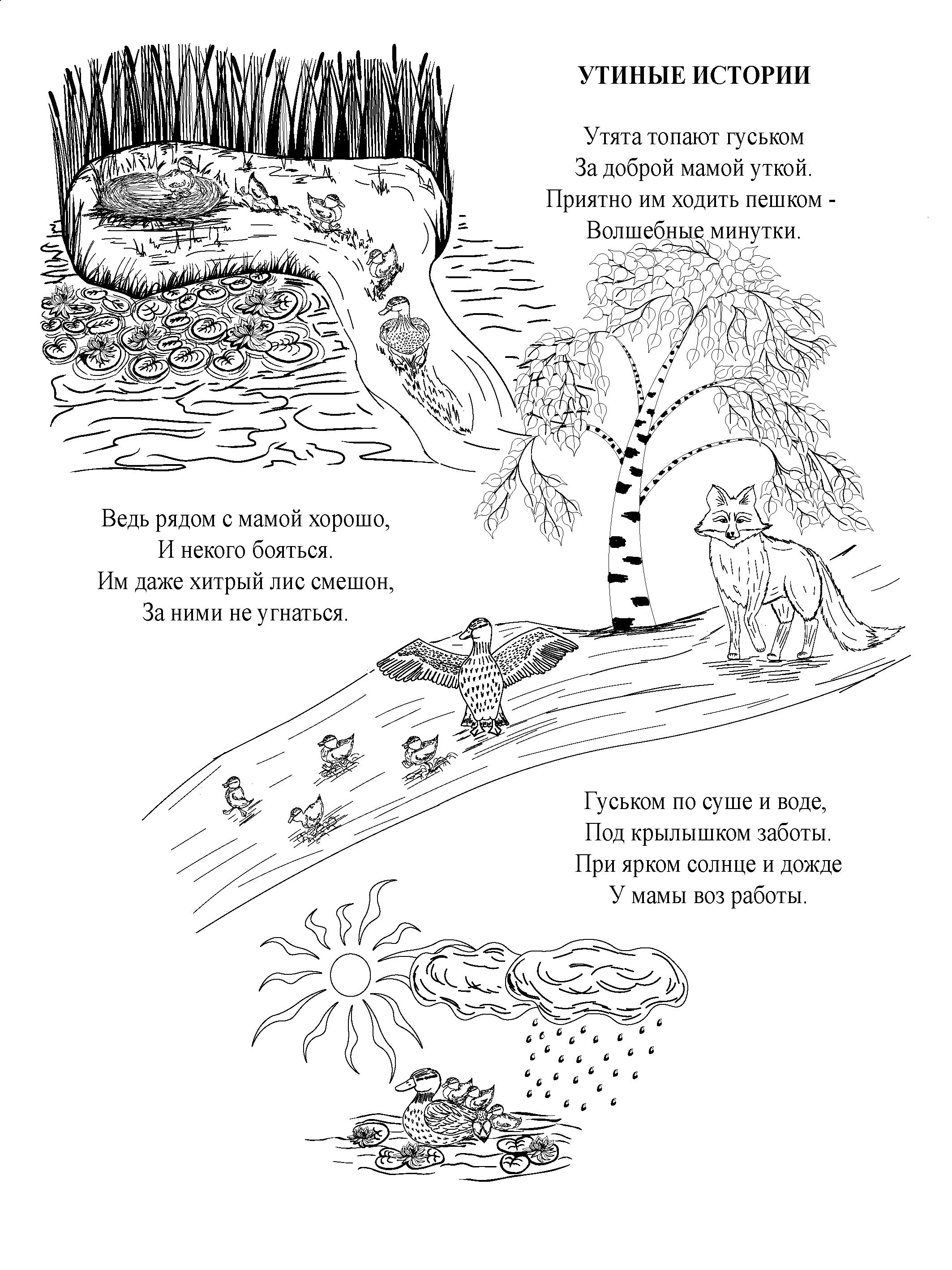 УТИНЫЕ ИСТОРИИ

Утята топают гуськом
За доброй мамой уткой.
Приятно им ходить пешком -
Волшебные минутки.

Ведь рядом с мамой хорошо,
И некого бояться.
Им даже хитрый лис смешон,
За ними не угнаться.

Гуськом по суше и воде,
Под крылышком заботы.
При ярком солнце и дожде
У мамы воз работы.