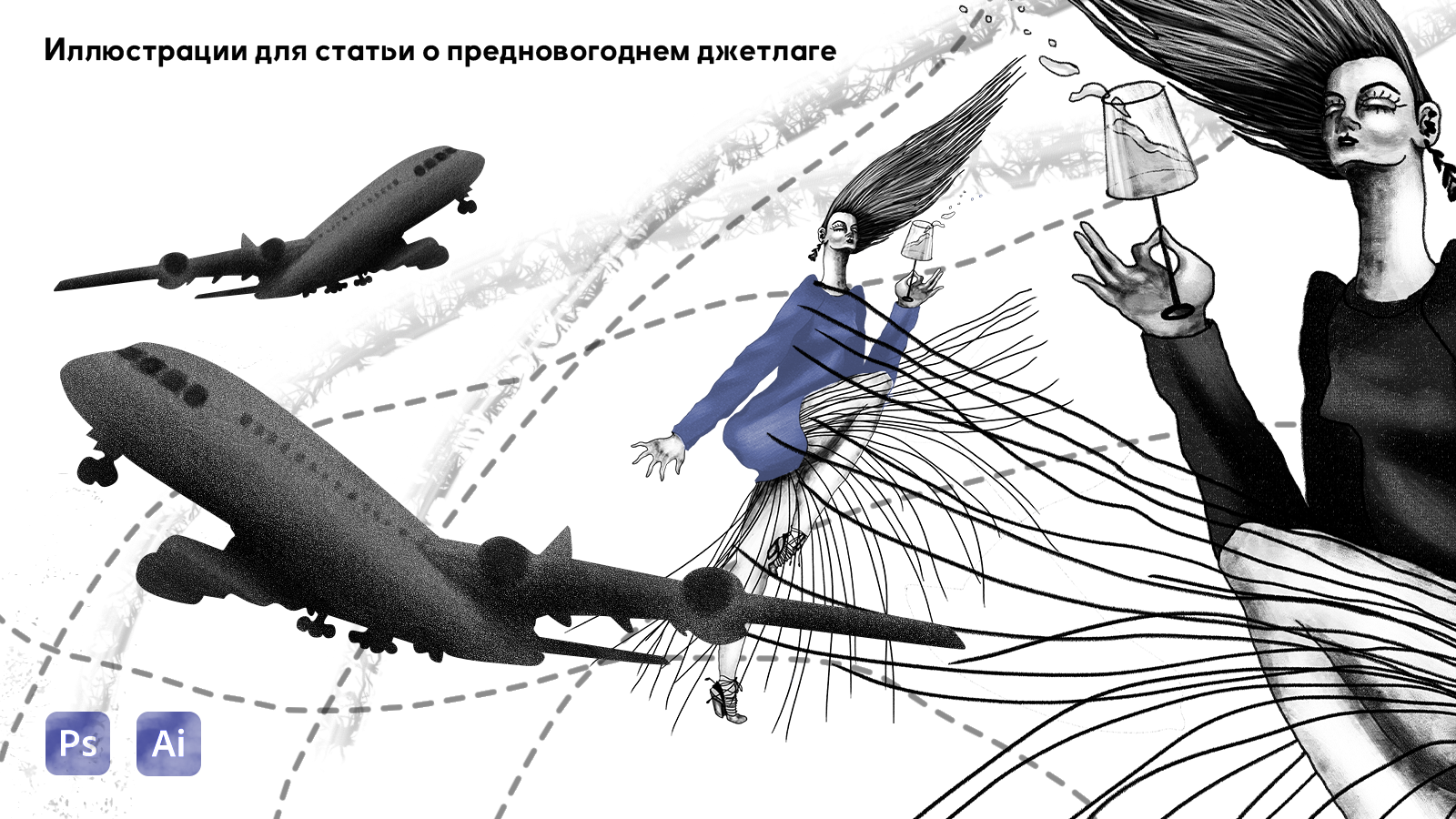 Иллюстрации для статьи о предновогоднем джетлаге

Ps

Ai