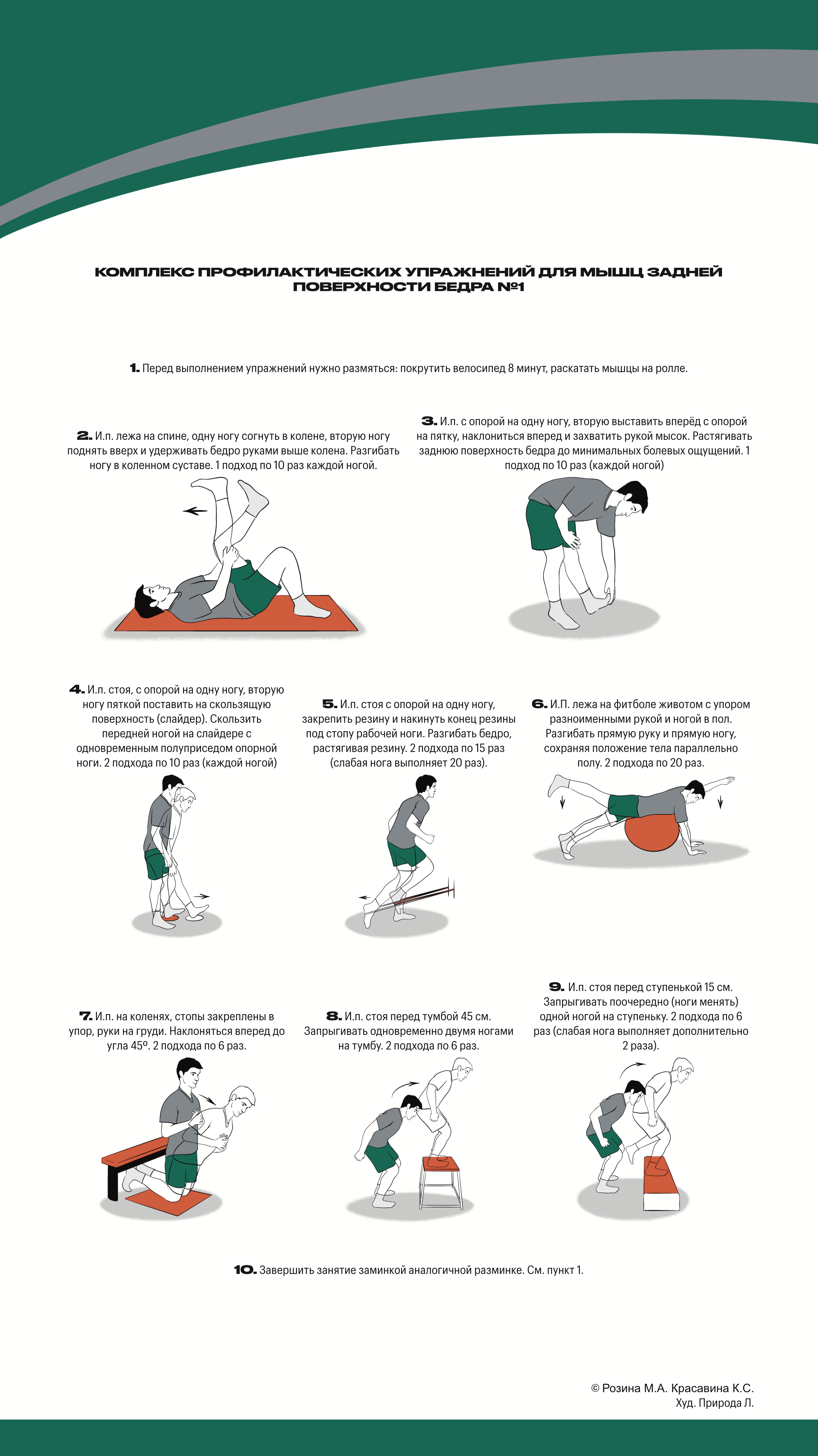 КОМПЛЕКС ПРОФИЛАКТИЧЕСКИХ УПРАЖНЕНИЙ ДЛЯ МЫШЦ ЗАДНЕЙ ПОВЕРХНОСТИ БЕДРА №1

1. Перед выполнением упражнений нужно размяться: покрутить велосипед 8 минут, раскатать мышцы на ролле.

2. И.п. лежа на спине, одну ногу согнуть в колене, вторую ногу поднять вверх и удерживать бедро руками выше колена. Разгибать ногу в коленном суставе. 1 подход по 10 раз каждой ногой.

3. И.п. с опорой на одну ногу, вторую выставить вперёд с опорой на пятку, наклониться вперед и захватить рукой мысок. Растягивать заднюю поверхность бедра до минимальных болевых ощущений. 1 подход по 10 раз (каждой ногой)

4. И.п. стоя, с опорой на одну ногу, вторую ногу пяткой поставить на скользящую поверхность (слайдер). Скользить передней ногой на слайдере с одновременным полуприседом опорной ноги. 2 подхода по 10 раз (каждой ногой)

5. И.п. стоя с опорой на одну ногу, закрепить резину и накинуть конец резины под стопу рабочей ноги. Разгибать бедро, растягивая резину. 2 подхода по 15 раз (слабая нога выполняет 20 раз).

6. И.П. лежа на фитболе животом с упором разноименными рукой и ногой в пол. Разгибать прямую руку и прямую ногу, сохраняя положение тела параллельно полу. 2 подхода по 20 раз.

7. И.п. на коленях, стопы закреплены в упор, руки на груди. Наклоняться вперед до угла 45º. 2 подхода по 6 раз.

8. И.п. стоя перед тумбой 45 см. Запрыгивать одновременно двумя ногами на тумбу. 2 подхода по 6 раз.

9. И.п. стоя перед ступенькой 15 см. Запрыгивать поочередно (ноги менять) одной ногой на ступеньку. 2 подхода по 6 раз (слабая нога выполняет дополнительно 2 раза).

10. Завершить занятие заминкой аналогичной разминке. См. пункт 1.

© Розина М.А. Красавина К.С.
Худ. Природа Л.