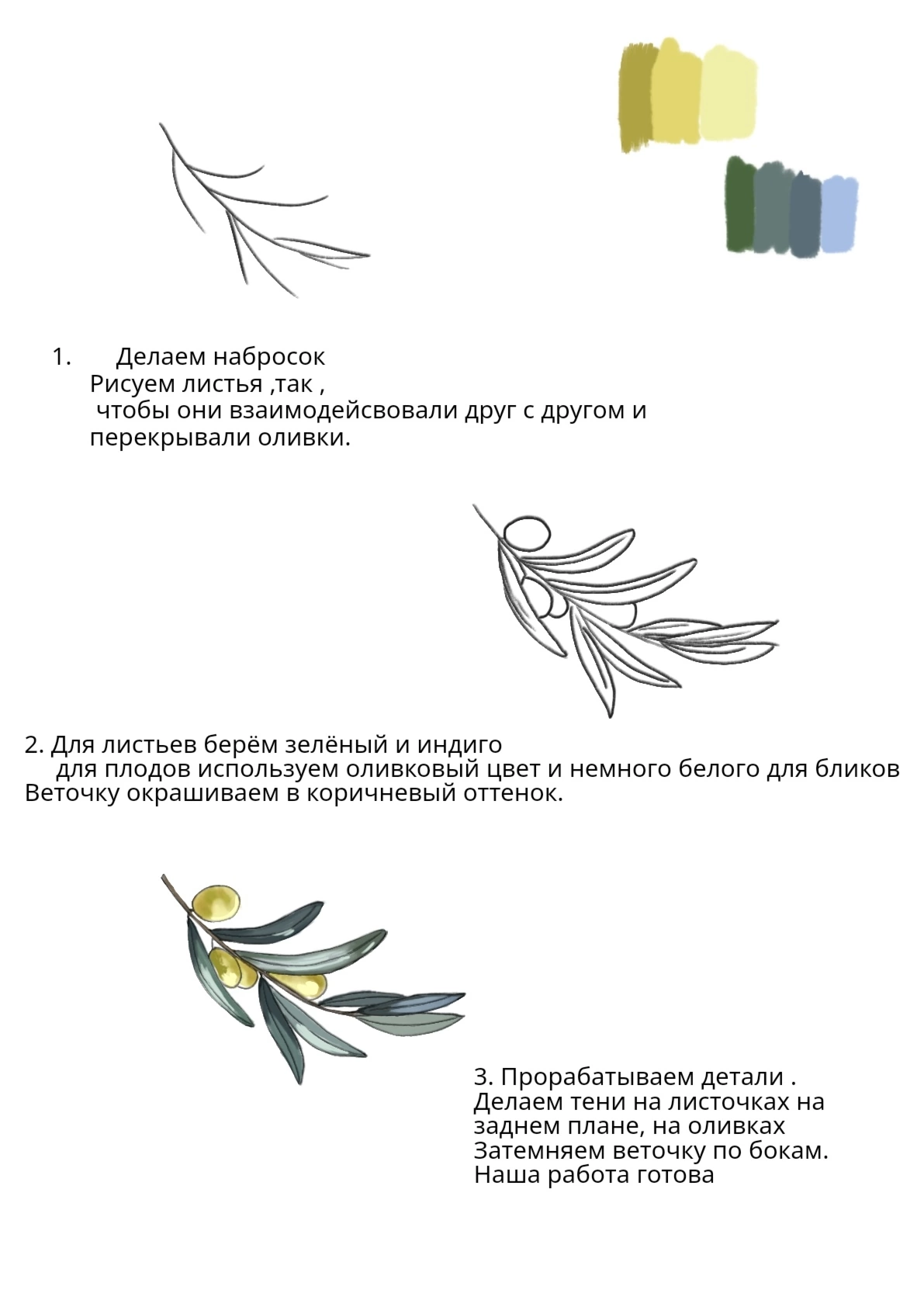 1. Делаем набросок
Рисуем листья ,так ,
чтобы они взаимодейсвовали друг с другом и перекрывали оливки.

2. Для листьев берём зелёный и индиго
для плодов используем оливковый цвет и немного белого для бликов
Веточку окрашиваем в коричневый оттенок.

3. Прорабатываем детали .
Делаем тени на листочках на заднем плане, на оливках
Затемняем веточку по бокам.
Наша работа готова