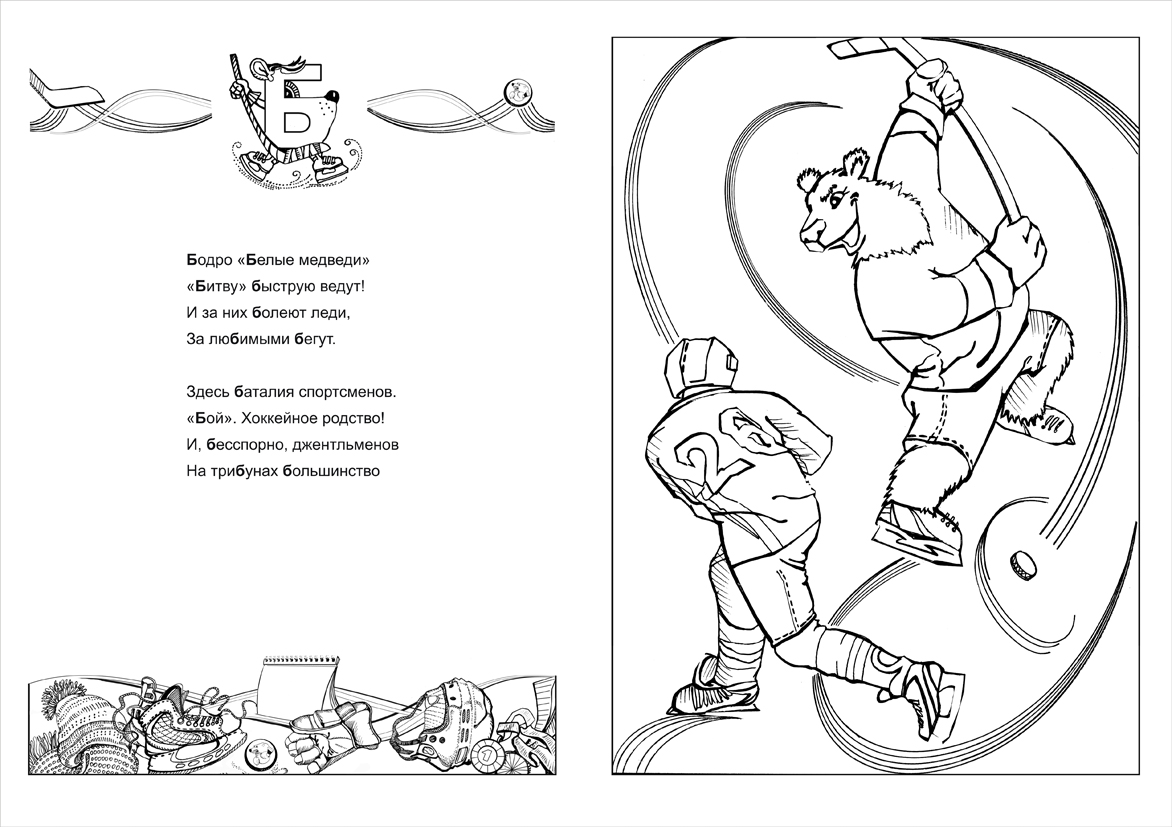 Б

Бодро «Белые медведи»
«Битву» быструю ведут!
И за них болеют леди,
За любимыми бегут.

Здесь баталия спортсменов.
«Бой». Хоккейное родство!
И, бесспорно, джентльменов
На трибунах большинство

2