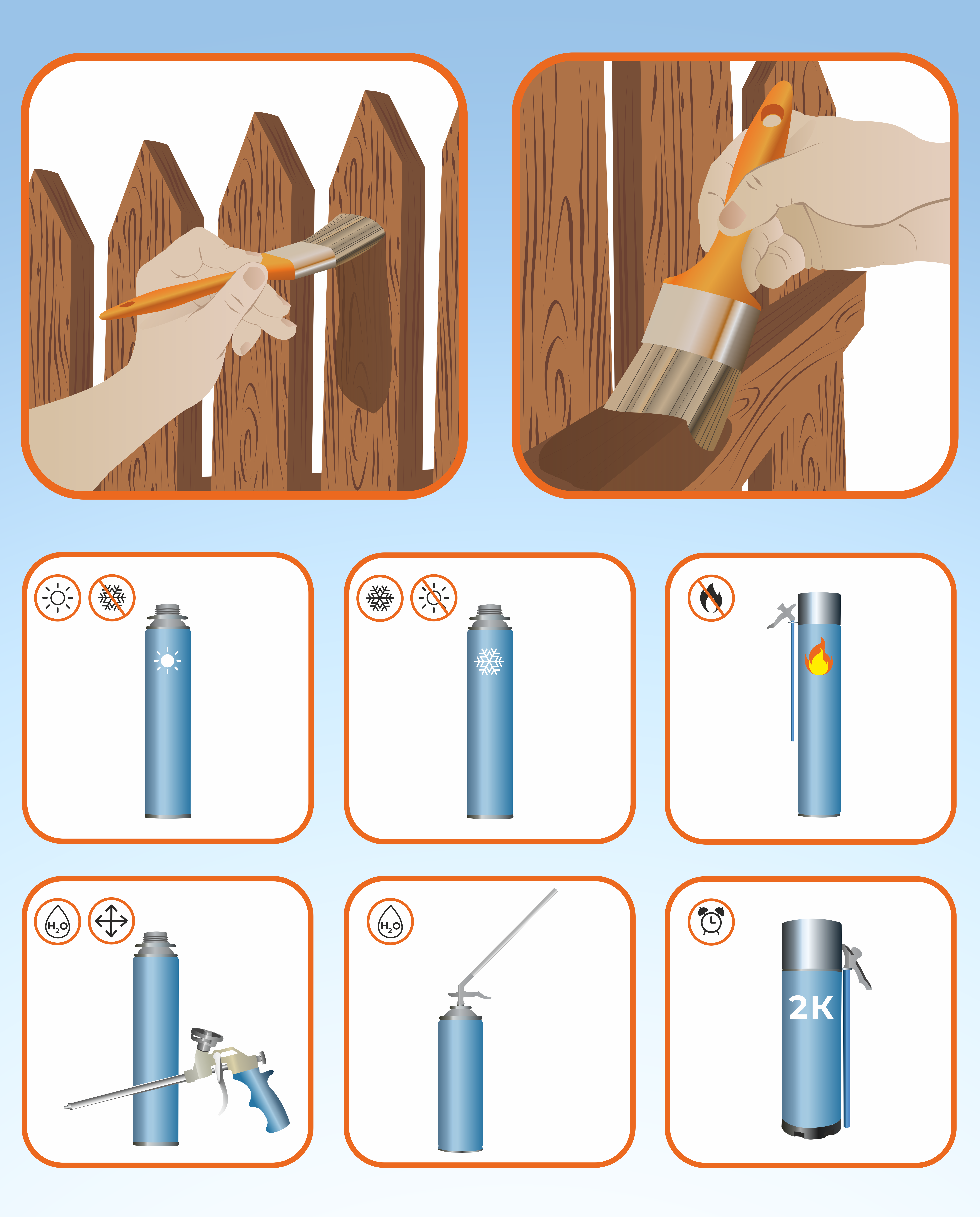 $H_2O$

$H_2O$

2K