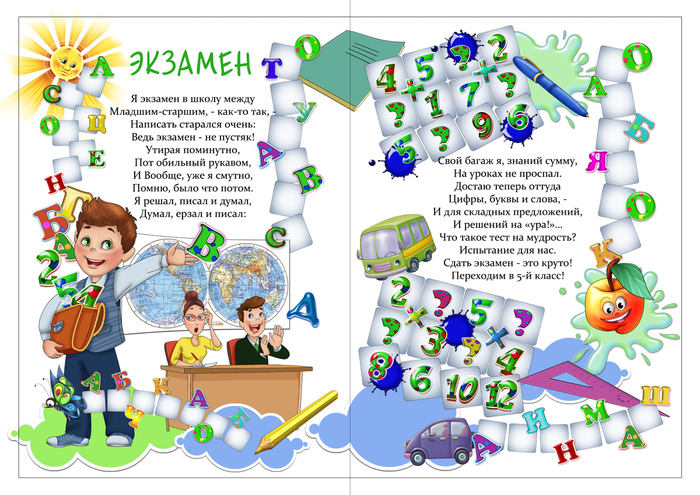 ЭКЗАМЕН

Я экзамен в школу между
Младшим-старшим, - как-то так, -
Написать старался очень:
Ведь экзамен - не пустяк!
Утирая поминутно,
Пот обильный рукавом,
И Вообще, уже я смутно,
Помню, было что потом.
Я решал, писал и думал,
Думал, ерзал и писал:

Свой багаж я, знаний сумму,
На уроках не проспал.
Достаю теперь оттуда
Цифры, буквы и слова, -
И для складных предложений,
И решений на «ура!»...
Что такое тест на мудрость?
Испытание для нас.
Сдать экзамен - это круто!
Переходим в 5-й класс!