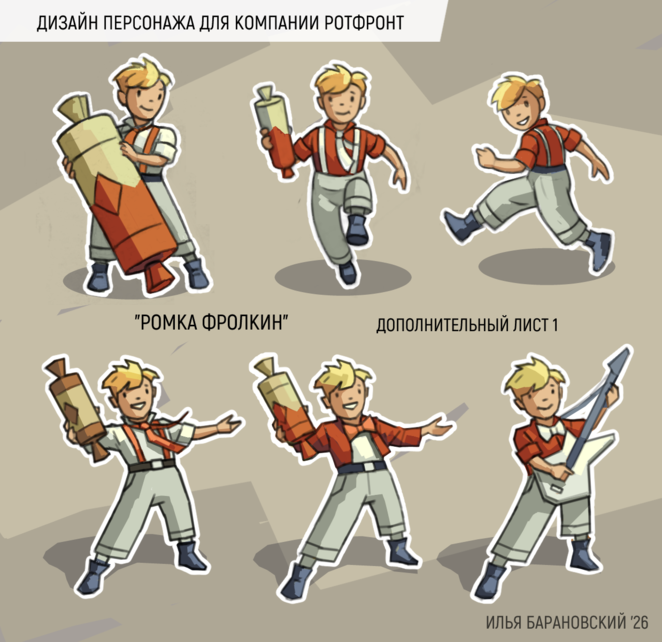 ДИЗАЙН ПЕРСОНАЖА ДЛЯ КОМПАНИИ РОТФРОНТ

"РОМКА ФРОЛКИН"

ДОПОЛНИТЕЛЬНЫЙ ЛИСТ 1

ИЛЬЯ БАРАНОВСКИЙ '26