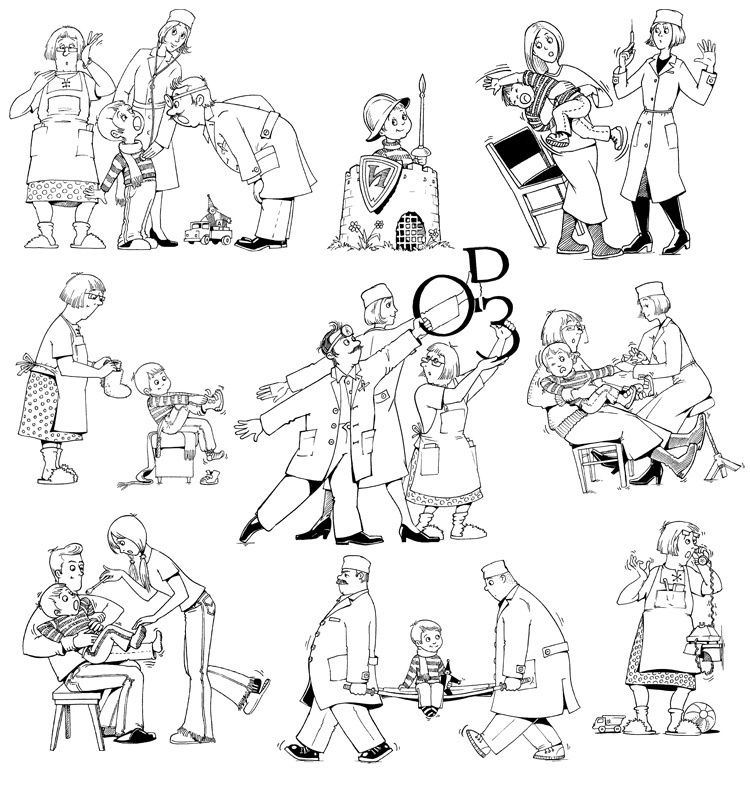 И

ОРЗ