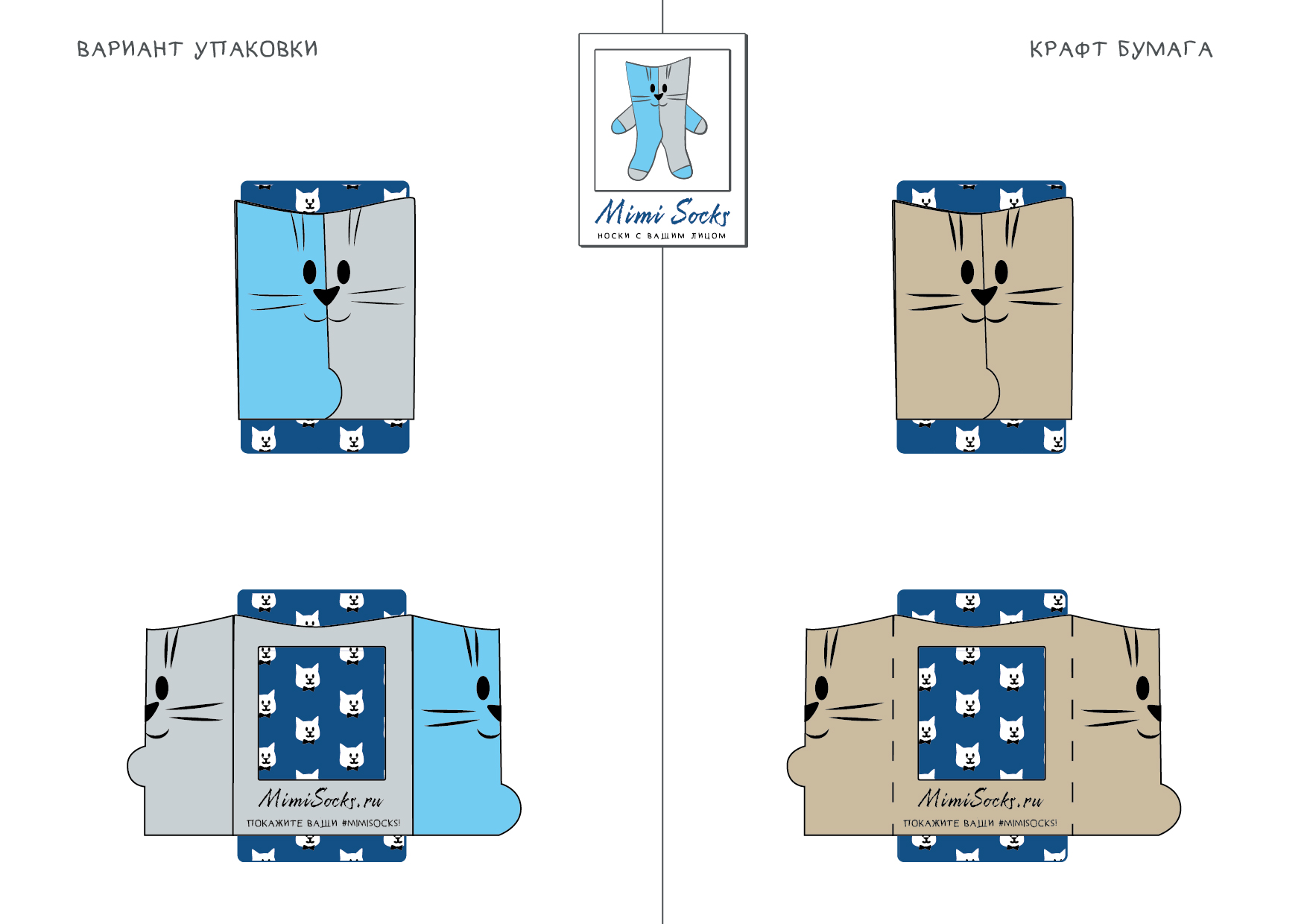 ВАРИАНТ УПАКОВКИ

Mimi Socks
НОСКИ С ВАШИМ ЛИЦОМ

КРАФТ БУМАГА

MimiSocks.ru
ПОКАЖИТЕ ВАШИ #MIMISOCKS!

MimiSocks.ru
ПОКАЖИТЕ ВАШИ #MIMISOCKS!