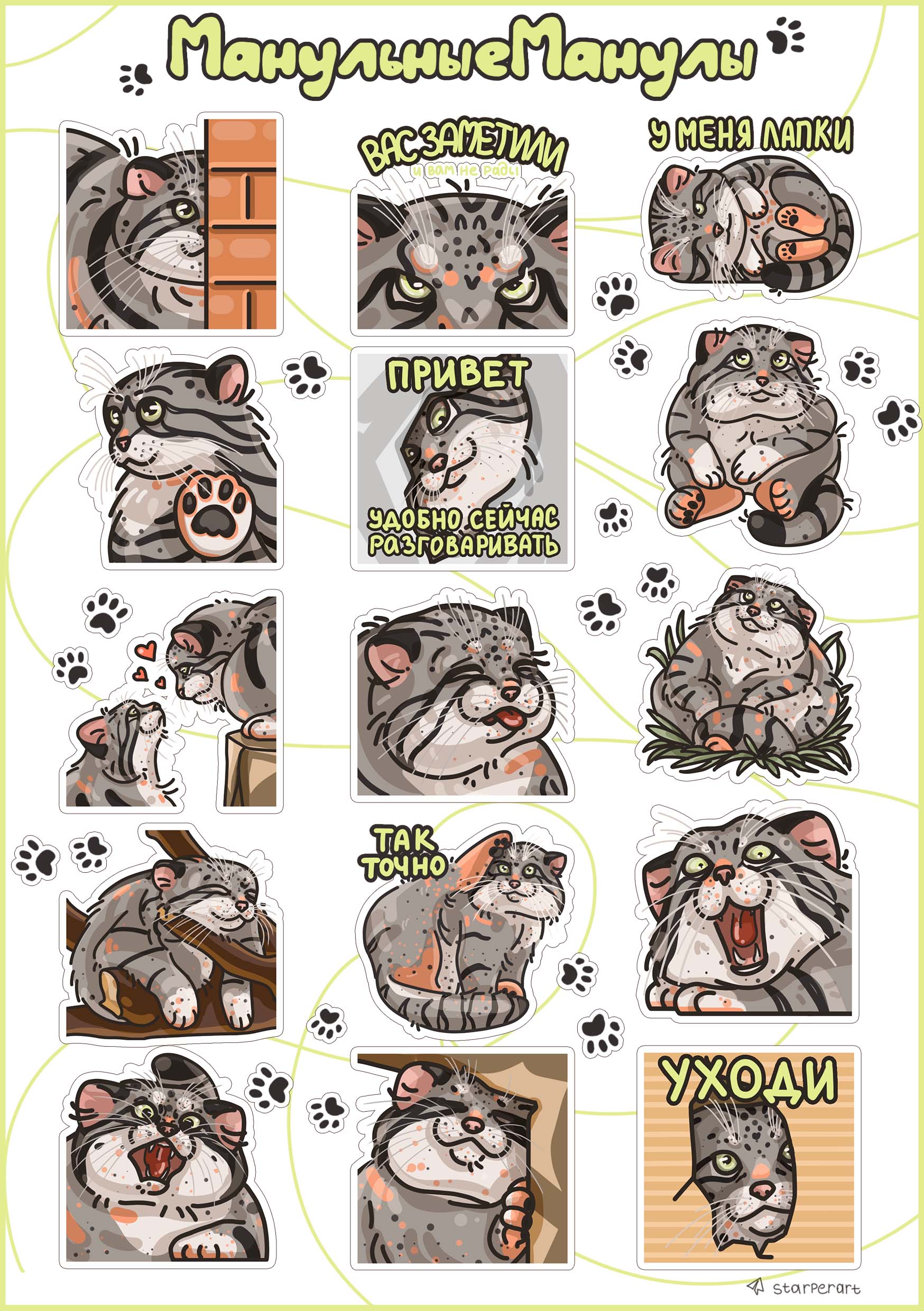 МанульныеМанулы

ВАС ЗАМЕТИЛИ
и вам не рады

У МЕНЯ ЛАПКИ

ПРИВЕТ
УДОБНО СЕЙЧАС РАЗГОВАРИВАТЬ

ТАК ТОЧНО

УХОДИ

starperart