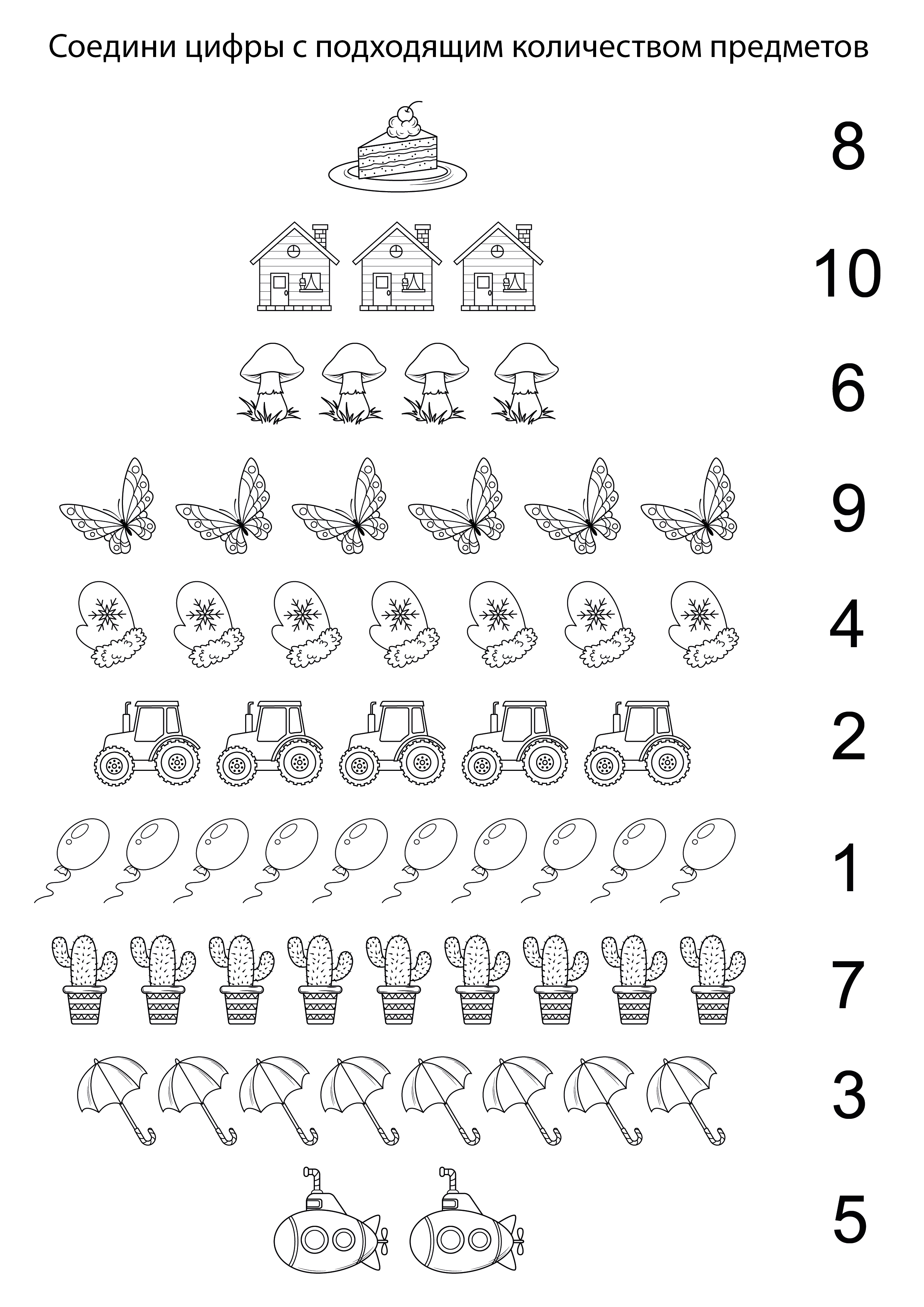 Соедини цифры с подходящим количеством предметов

8

10

6

9

4

2

1

7

3

5