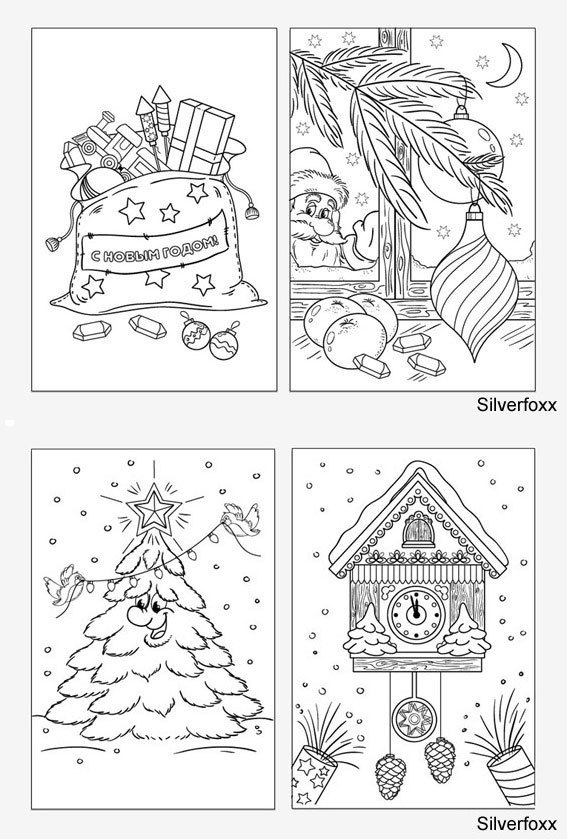 С НОВЫМ ГОДОМ!

Silverfoxx

Silverfoxx