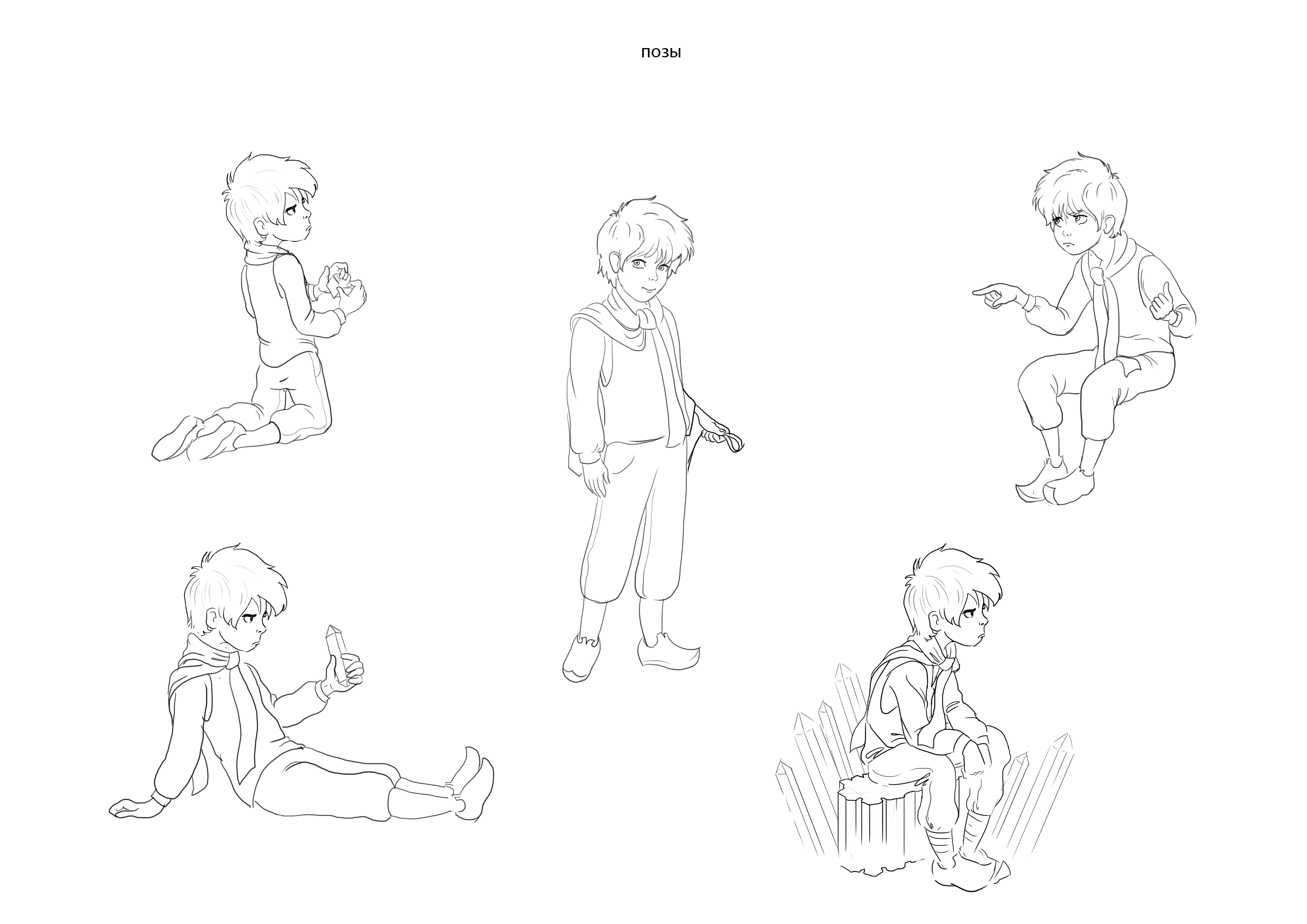 позы