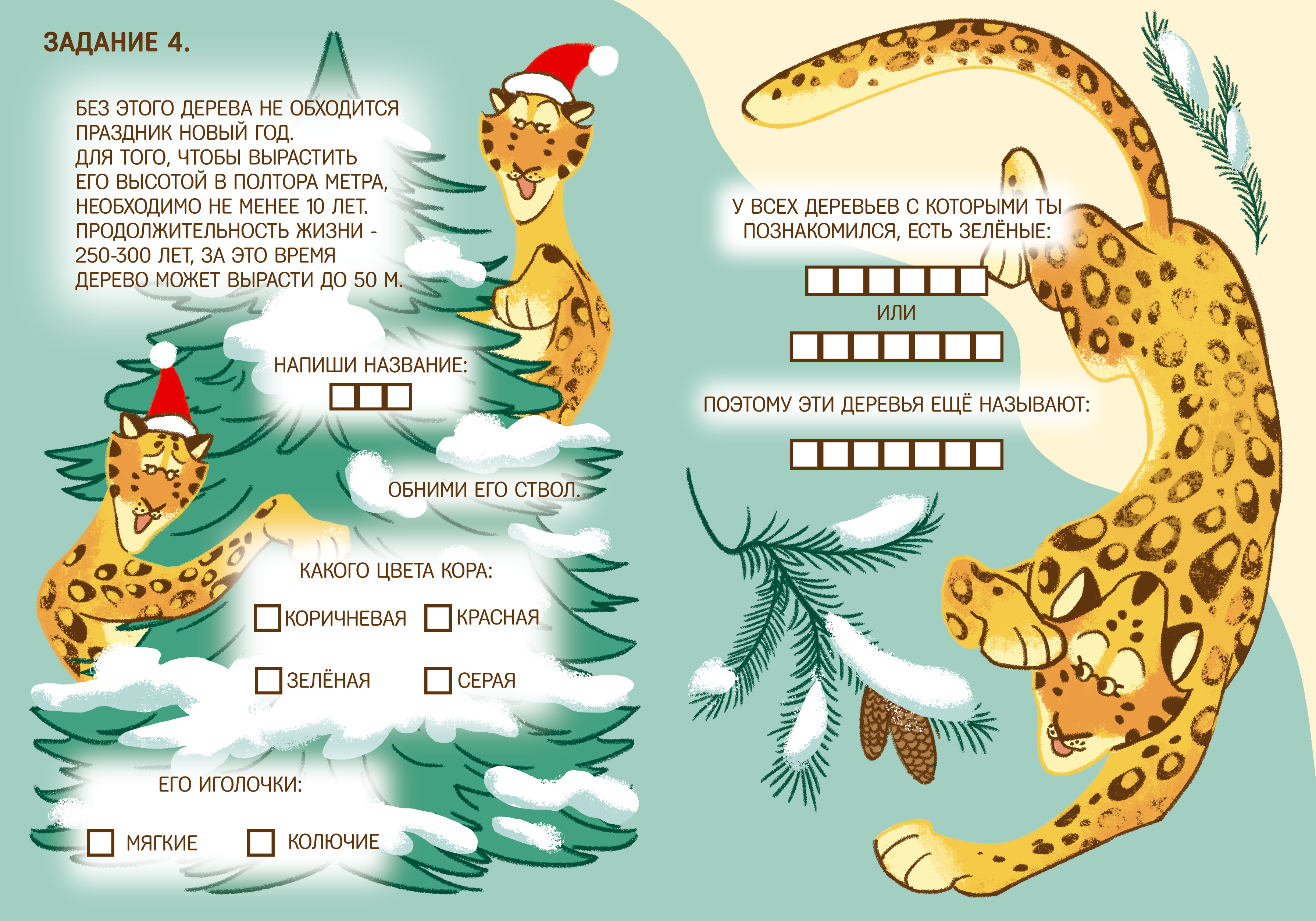 ЗАДАНИЕ 4.

БЕЗ ЭТОГО ДЕРЕВА НЕ ОБХОДИТСЯ ПРАЗДНИК НОВЫЙ ГОД.
ДЛЯ ТОГО, ЧТОБЫ ВЫРАСТИТЬ ЕГО ВЫСОТОЙ В ПОЛТОРА МЕТРА, НЕОБХОДИМО НЕ МЕНЕЕ 10 ЛЕТ.
ПРОДОЛЖИТЕЛЬНОСТЬ ЖИЗНИ - 250-300 ЛЕТ, ЗА ЭТО ВРЕМЯ ДЕРЕВО МОЖЕТ ВЫРАСТИ ДО 50 М.

НАПИШИ НАЗВАНИЕ:

ОБНИМИ ЕГО СТВОЛ.

КАКОГО ЦВЕТА КОРА:

КОРИЧНЕВАЯ КРАСНАЯ

ЗЕЛЁНАЯ СЕРАЯ

ЕГО ИГОЛОЧКИ:

МЯГКИЕ КОЛЮЧИЕ

У ВСЕХ ДЕРЕВЬЕВ С КОТОРЫМИ ТЫ ПОЗНАКОМИЛСЯ, ЕСТЬ ЗЕЛЁНЫЕ:

ИЛИ

ПОЭТОМУ ЭТИ ДЕРЕВЬЯ ЕЩЁ НАЗЫВАЮТ: