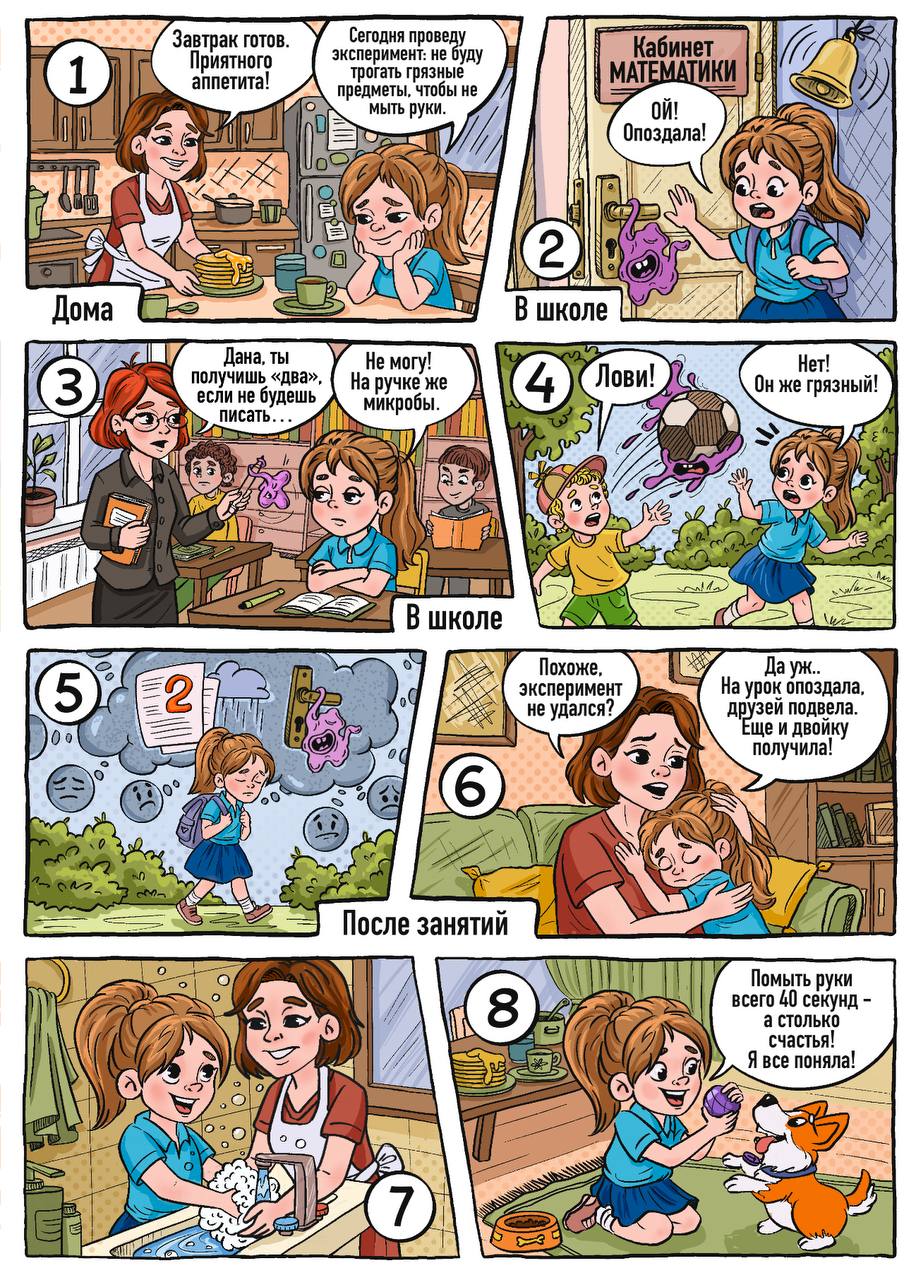 1

Завтрак готов. Приятного аппетита!

Сегодня проведу эксперимент: не буду трогать грязные предметы, чтобы не мыть руки.

Дома

Кабинет МАТЕМАТИКИ

ОЙ! Опоздала!

2

В школе

3

Дана, ты получишь «два», если не будешь писать...

Не могу! На ручке же микробы.

В школе

4

Лови!

Нет! Он же грязный!

5

2

После занятий

Похоже, эксперимент не удался?

Да уж.. На урок опоздала, друзей подвела. Еще и двойку получила!

6

7

8

Помыть руки всего 40 секунд – а столько счастья! Я все поняла!