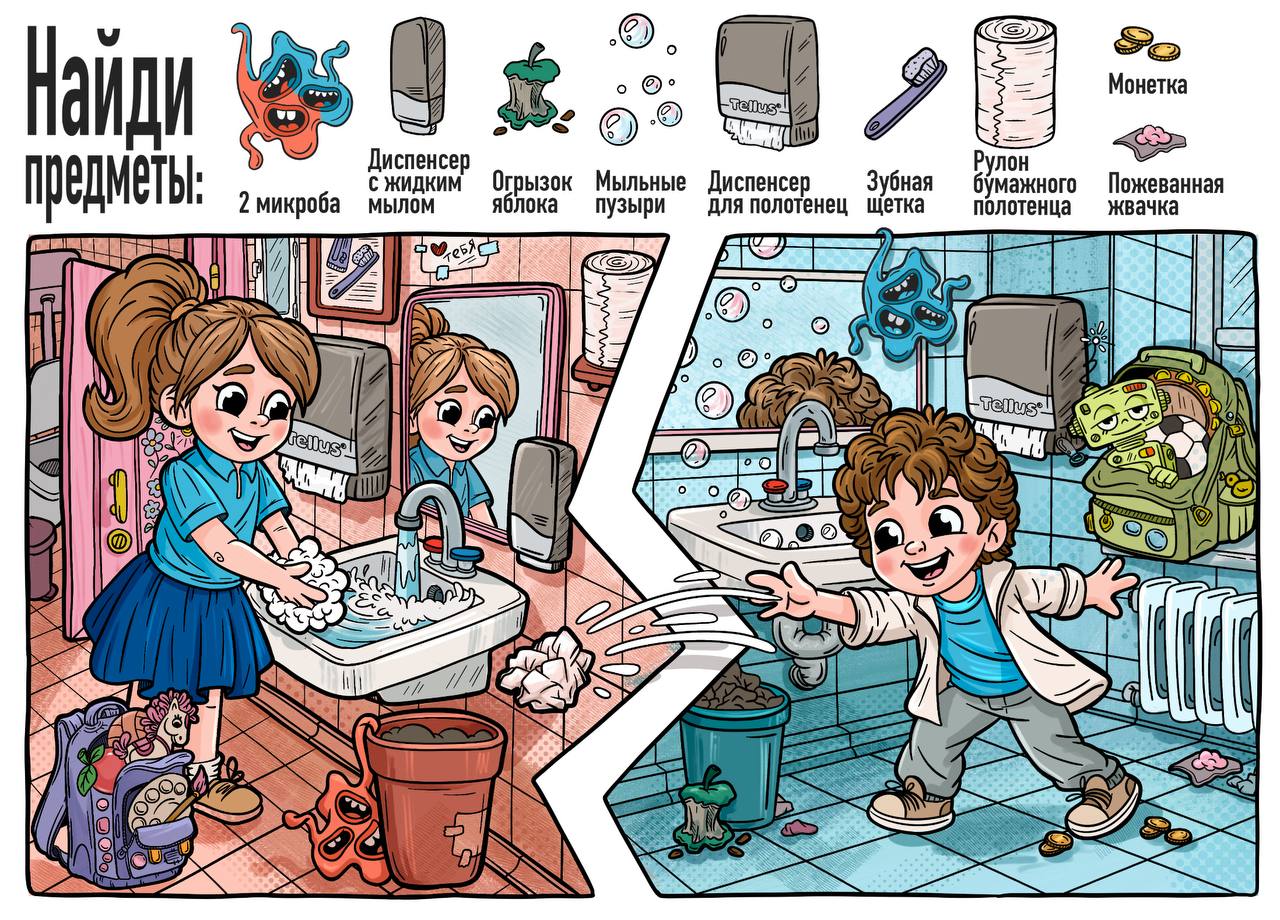 Найди предметы:

2 микроба

Диспенсер с жидким мылом

Огрызок яблока

Мыльные пузыри

Tellus

Диспенсер для полотенец

Зубная щетка

Рулон бумажного полотенца

Монетка

Пожеванная жвачка

тебя

Tellus

Tellus