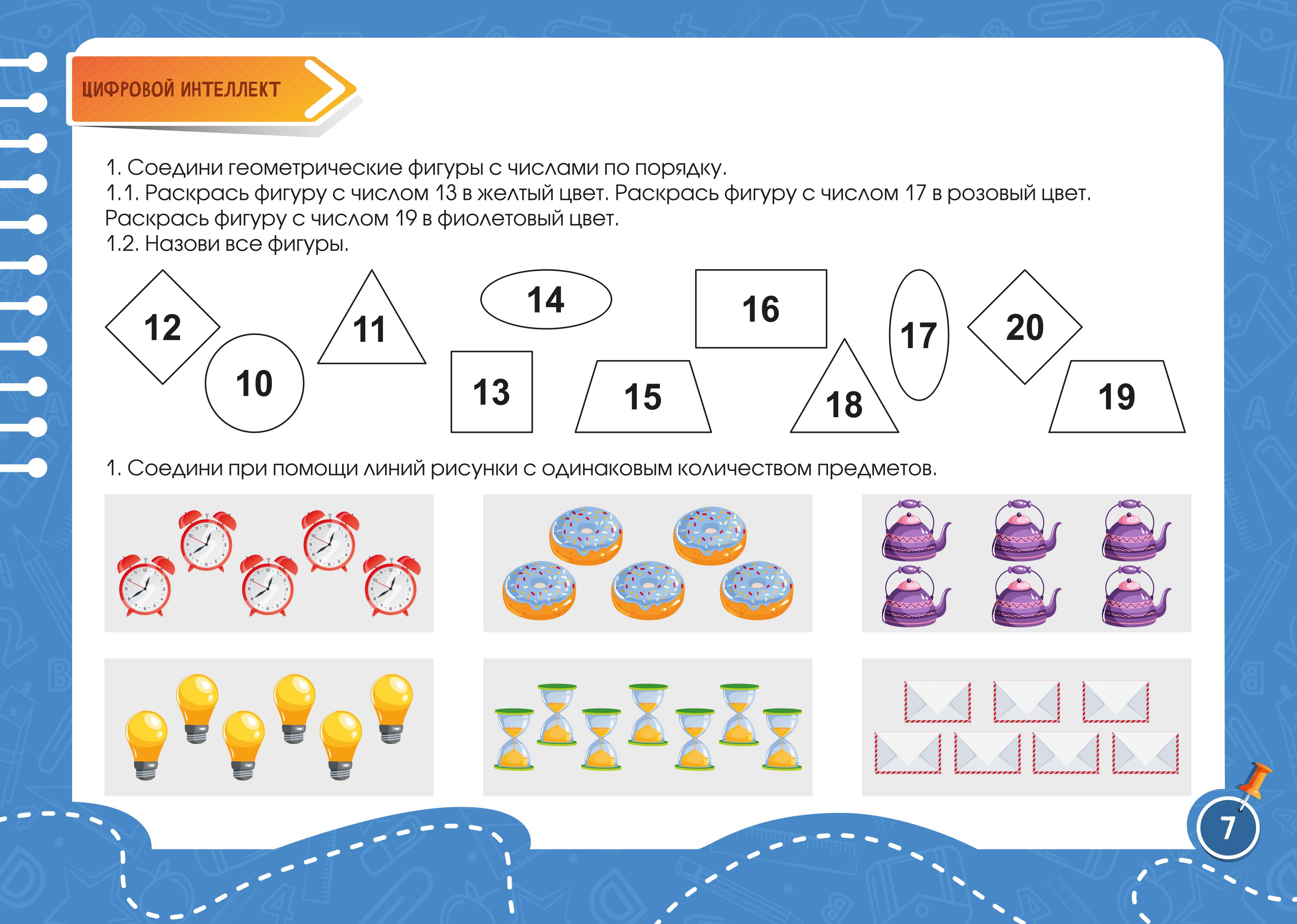 ЦИФРОВОЙ ИНТЕЛЛЕКТ

1. Соедини геометрические фигуры с числами по порядку.
1.1. Раскрась фигуру с числом 13 в желтый цвет. Раскрась фигуру с числом 17 в розовый цвет. Раскрась фигуру с числом 19 в фиолетовый цвет.
1.2. Назови все фигуры.

12 10 11 14 13 15 16 18 17 20 19

1. Соедини при помощи линий рисунки с одинаковым количеством предметов.

7