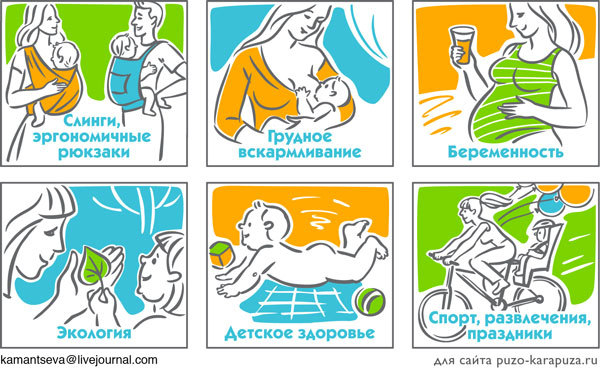 Слинги, эргономичные рюкзаки

Грудное вскармливание

Беременность

Экология

Детское здоровье

Спорт, развлечения, праздники

kamantseva@livejournal.com

для сайта puzo-karapuza.ru