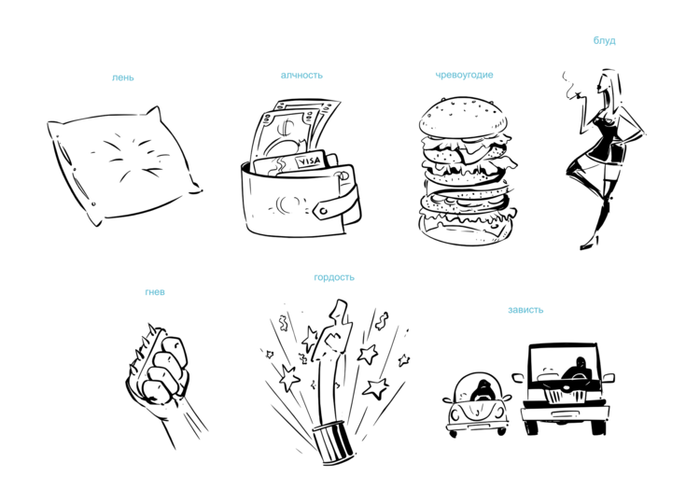 лень

алчность

VISA

чревоугодие

блуд

гнев

гордость

зависть