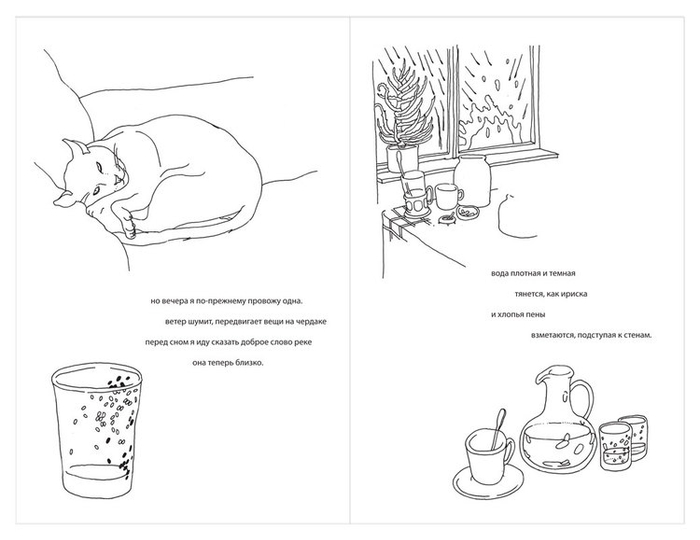 но вечера я по-прежнему провожу одна.

ветер шумит, передвигает вещи на чердаке

перед сном я иду сказать доброе слово реке

она теперь близко.

вода плотная и темная

тянется, как ириска

и хлопья пены

взметаются, подступая к стенам.