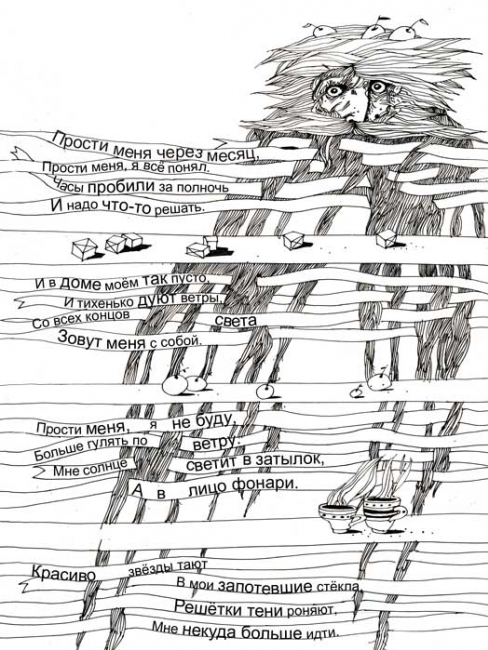 Прости меня через месяц,
Прости меня, я всё понял.
Часы пробили за полночь
И надо что-то решать.

И в доме моём так пусто,
И тихенько дуют ветры,
Со всех концов света
Зовут меня с собой.

Прости меня, я не буду,
Больше гулять по ветру.
Мне солнце светит в затылок,
А в лицо фонари.

Красиво звёзды тают
В мои запотевшие стёкла,
Решётки тени роняют,
Мне некуда больше идти.