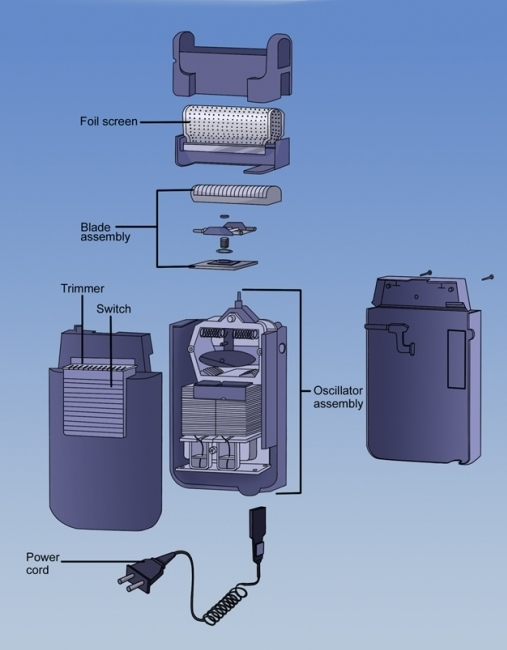 Foil screen

Blade assembly

Trimmer

Switch

Oscillator assembly

Power cord