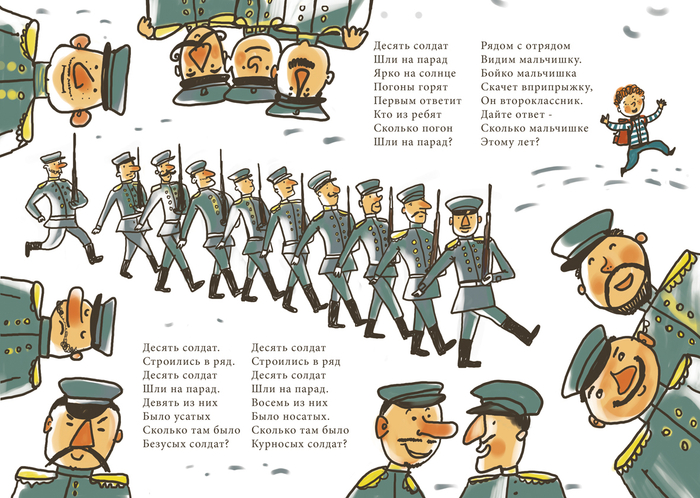 Десять солдат
Шли на парад
Ярко на солнце
Погоны горят
Первым ответит
Кто из ребят
Сколько погон
Шли на парад?

Рядом с отрядом
Видим мальчишку.
Бойко мальчишка
Скачет вприпрыжку,
Он второклассник.
Дайте ответ -
Сколько мальчишке
Этому лет?

Десять солдат.
Строились в ряд.
Десять солдат
Шли на парад.
Девять из них
Было усатых
Сколько там было
Безусых солдат?

Десять солдат
Строились в ряд
Десять солдат
Шли на парад.
Восемь из них
Было носатых.
Сколько там было
Курносых солдат?