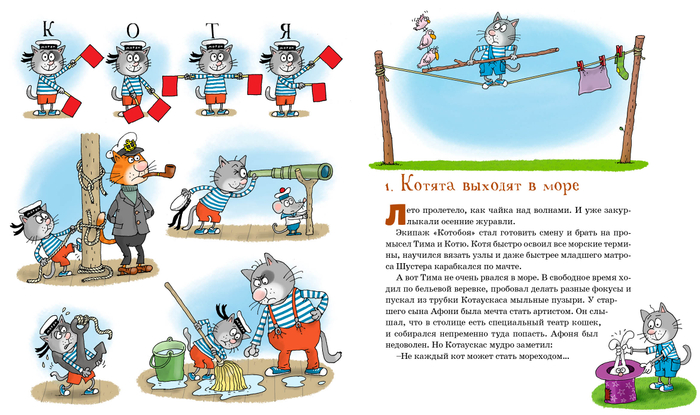 К О Т Я

1. Котята выходят в море

Лето пролетело, как чайка над волнами. И уже закурлыкали осенние журавли.

Экипаж «Котобоя» стал готовить смену и брать на промысел Тима и Котю. Котя быстро освоил все морские термины, научился вязать узлы и даже быстрее младшего матроса Шустера карабкался по мачте.

А вот Тима не очень рвался в море. В свободное время ходил по бельевой веревке, пробовал делать разные фокусы и пускал из трубки Котаускаса мыльные пузыри. У старшего сына Афони была мечта стать артистом. Он слышал, что в столице есть специальный театр кошек, и собирался непременно туда попасть. Афоня был недоволен. Но Котаускас мудро заметил:

–Не каждый кот может стать мореходом...