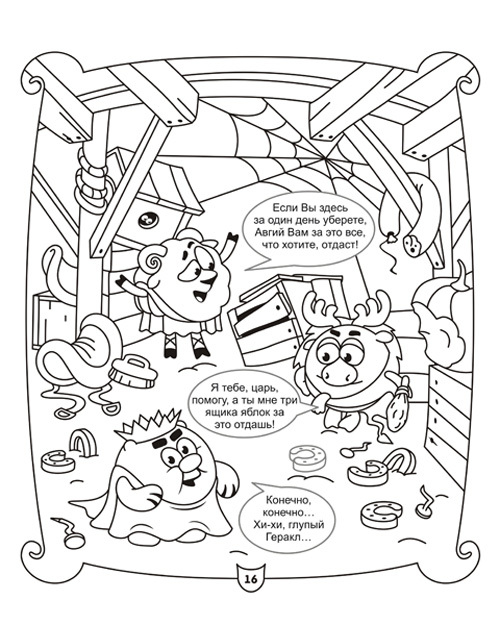 Если Вы здесь за один день уберете, Авгий Вам за это все, что хотите, отдаст!

Я тебе, царь, помогу, а ты мне три ящика яблок за это отдашь!

Конечно, конечно… Хи-хи, глупый Геракл…

16