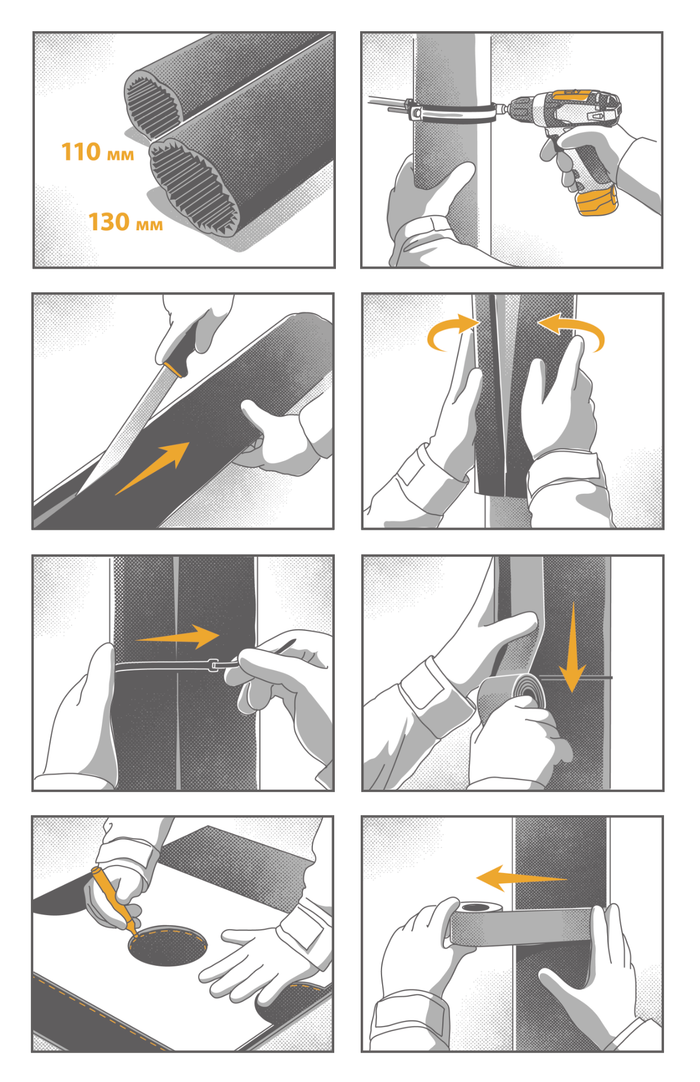 110 мм
130 мм