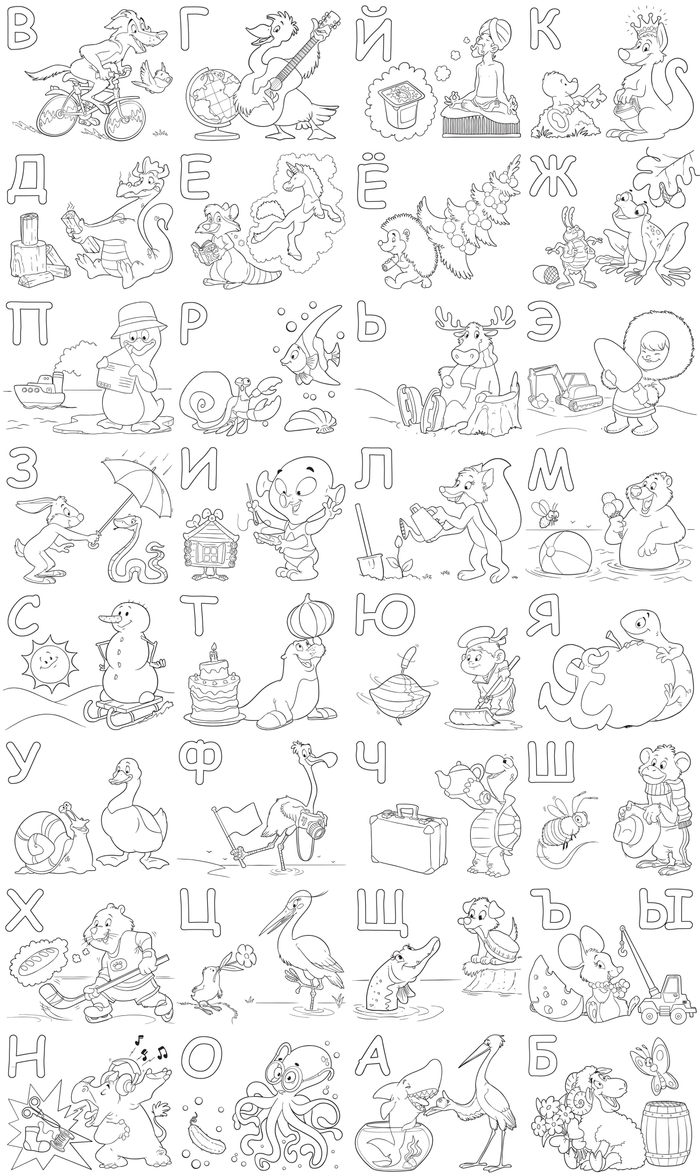 В Г Й К

Д Е Ё Ж

П Р Ь Э

З И Л М

С Т Ю Я

У Ф Ч Ш

Х Ц Щ Ъ Ы

Н О А Б