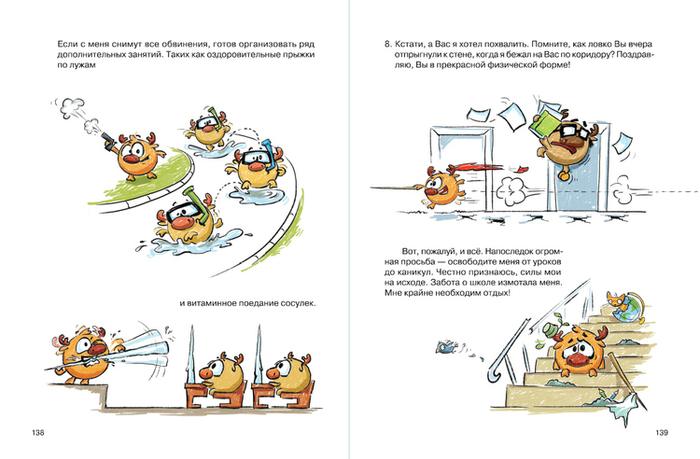 Если с меня снимут все обвинения, готов организовать ряд дополнительных занятий. Таких как оздоровительные прыжки по лужам

и витаминное поедание сосулек.

138

8. Кстати, а Вас я хотел похвалить. Помните, как ловко Вы вчера отпрыгнули к стене, когда я бежал на Вас по коридору? Поздравляю, Вы в прекрасной физической форме!

Вот, пожалуй, и всё. Напоследок огромная просьба — освободите меня от уроков до каникул. Честно признаюсь, силы мои на исходе. Забота о школе измотала меня. Мне крайне необходим отдых!

139