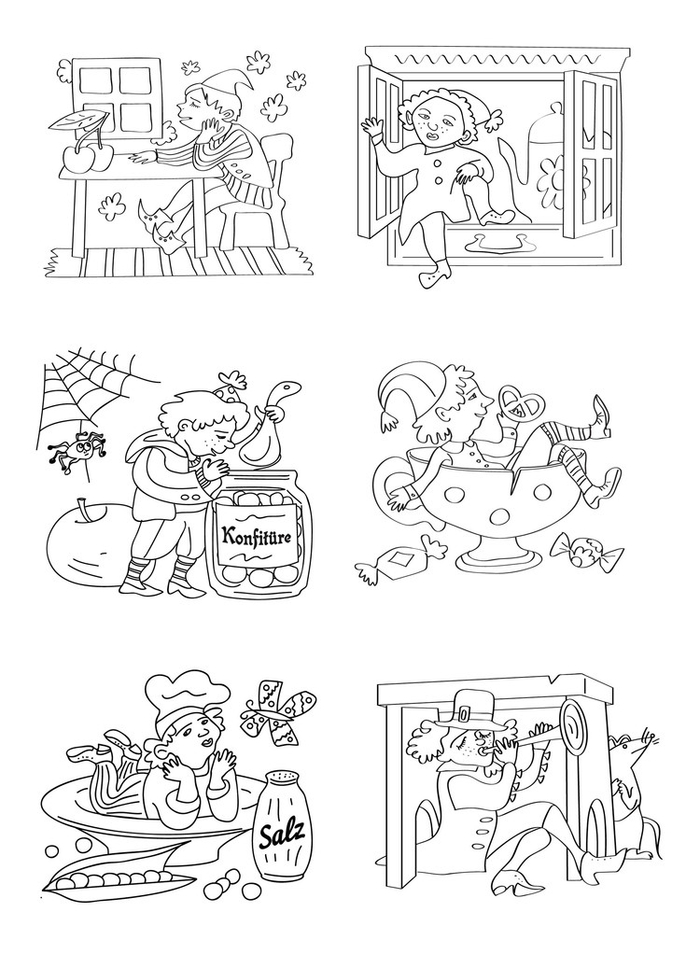 Konfitüre

Salz