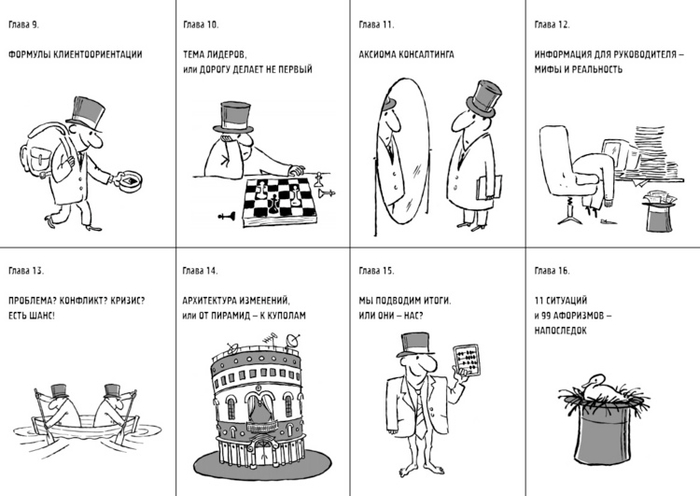 Глава 9.

ФОРМУЛЫ КЛИЕНТООРИЕНТАЦИИ

Глава 10.

ТЕМА ЛИДЕРОВ, или ДОРОГУ ДЕЛАЕТ НЕ ПЕРВЫЙ

Глава 11.

АКСИОМА КОНСАЛТИНГА

Глава 12.

ИНФОРМАЦИЯ ДЛЯ РУКОВОДИТЕЛЯ – МИФЫ И РЕАЛЬНОСТЬ

Глава 13.

ПРОБЛЕМА? КОНФЛИКТ? КРИЗИС? ЕСТЬ ШАНС!

Глава 14.

АРХИТЕКТУРА ИЗМЕНЕНИЙ, или ОТ ПИРАМИД – К КУПОЛАМ

Глава 15.

МЫ ПОДВОДИМ ИТОГИ. ИЛИ ОНИ – НАС?

Глава 16.

11 СИТУАЦИЙ и 99 АФОРИЗМОВ – НАПОСЛЕДОК