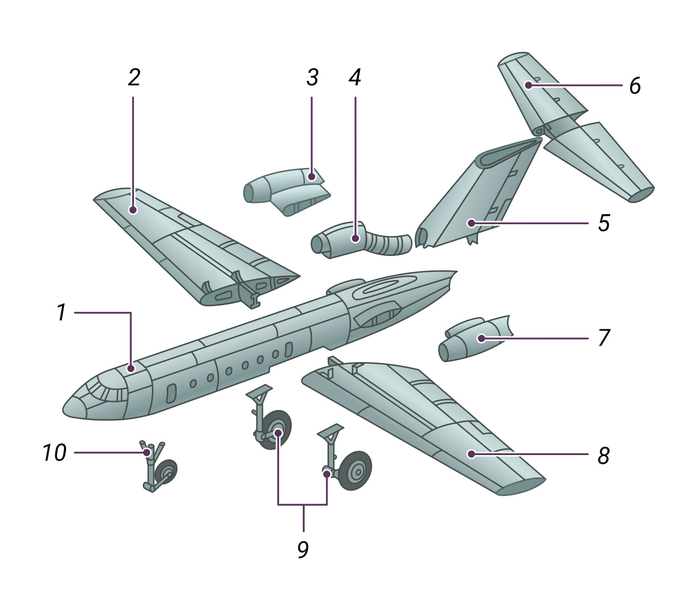 2
3
4
6
5
1
7
10
8
9