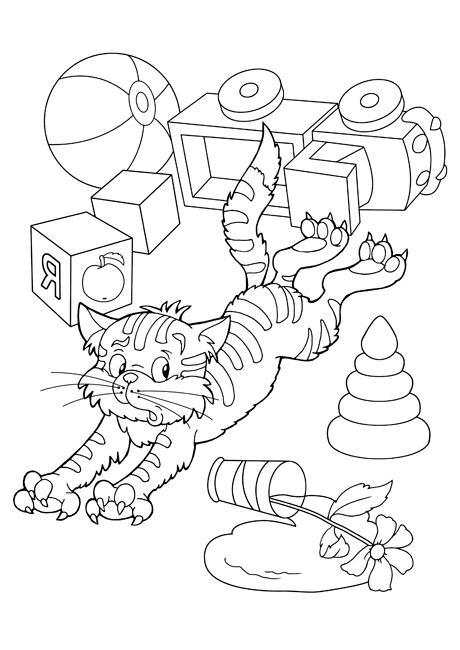 Я