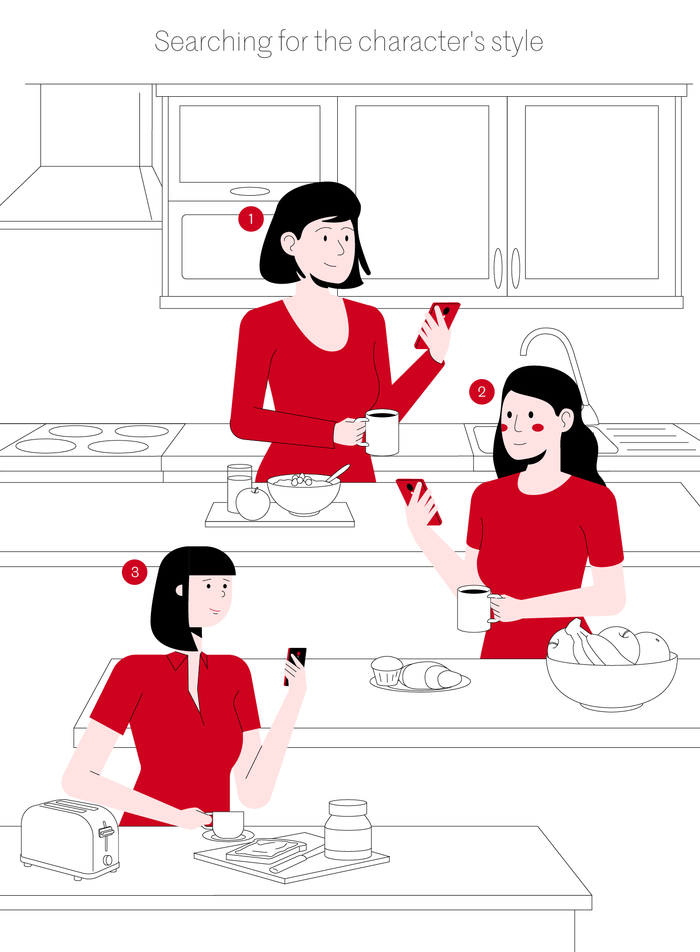 Searching for the character's style

1

2

3