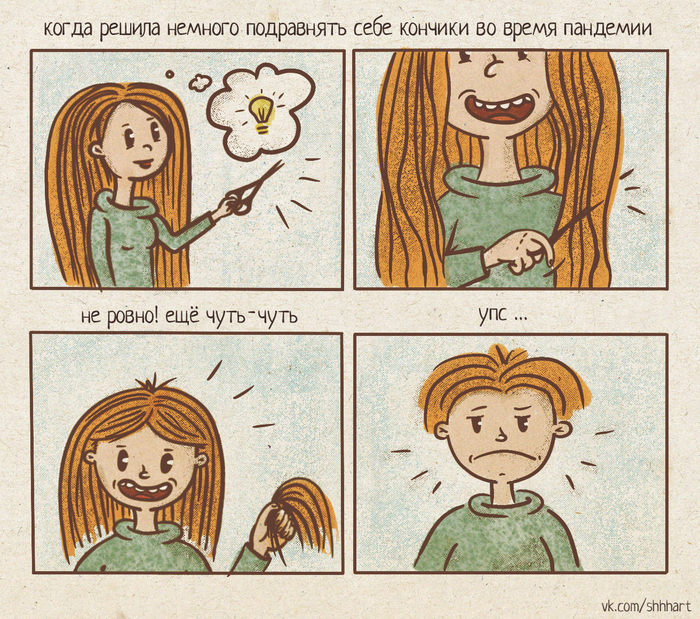 когда решила немного подравнять себе кончики во время пандемии

не ровно! ещё чуть-чуть

упс ...

vk.com/shhhart