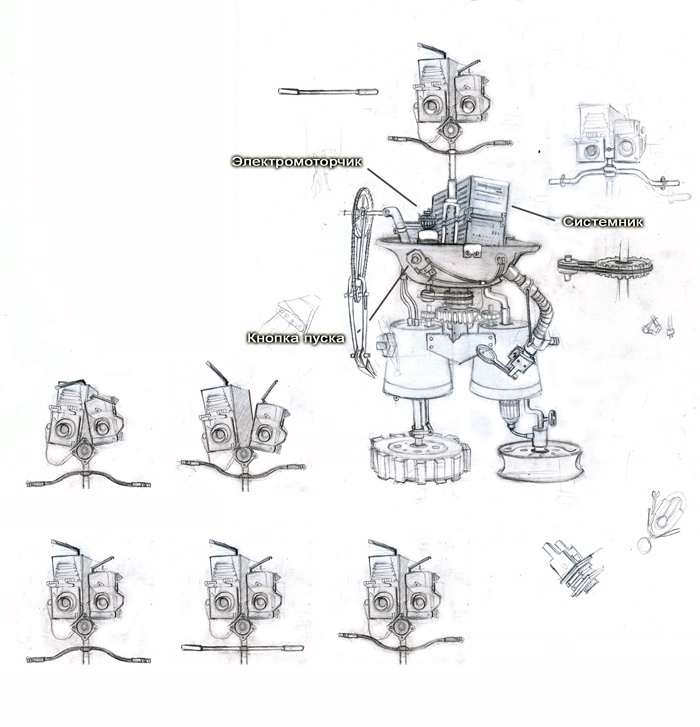 Электромоторчик

Системник

Кнопка пуска