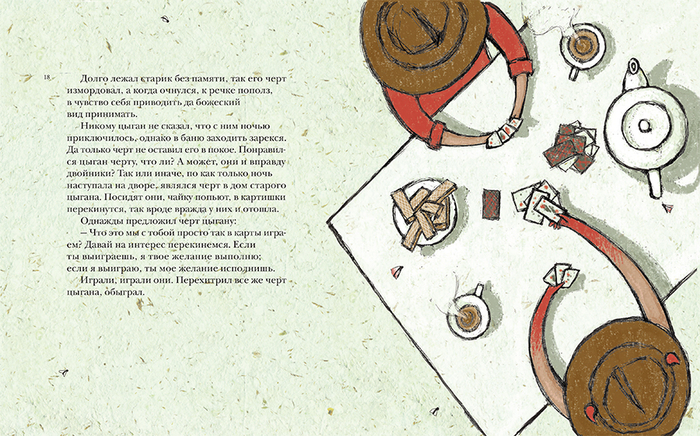 18

Долго лежал старик без памяти, так его черт измордовал, а когда очнулся, к речке пополз, в чувство себя приводить да божеский вид принимать.

Никому цыган не сказал, что с ним ночью приключилось, однако в баню заходить зарекся. Да только черт не оставил его в покое. Понравился цыган черту, что ли? А может, они и вправду двойники? Так или иначе, по как только ночь наступала на дворе, являлся черт в дом старого цыгана. Посидят они, чайку попьют, в картишки перекинутся, так вроде вражда у них и отошла.

Однажды предложил черт цыгану:

— Что это мы с тобой просто так в карты играем? Давай на интерес перекинемся. Если ты выиграешь, я твое желание выполню; если я выиграю, ты мое желание исполнишь.

Играли, играли они. Перехитрил все же черт цыгана, обыграл.