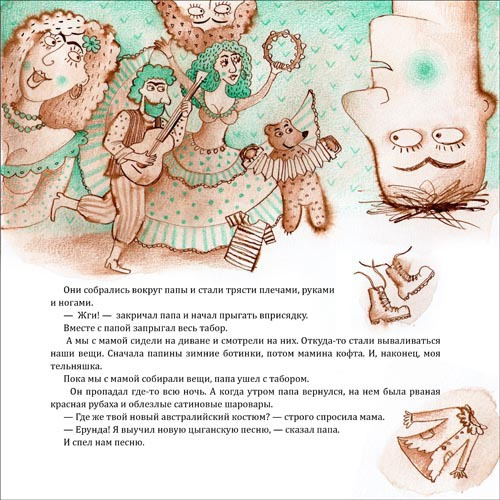 Они собрались вокруг папы и стали трясти плечами, руками и ногами.

— Жги! — закричал папа и начал прыгать вприсядку.

Вместе с папой запрыгал весь табор.

А мы с мамой сидели на диване и смотрели на них. Откуда-то стали вываливаться наши вещи. Сначала папины зимние ботинки, потом мамина кофта. И, наконец, моя тельняшка.

Пока мы с мамой собирали вещи, папа ушел с табором.

Он пропадал где-то всю ночь. А когда утром папа вернулся, на нем была рваная красная рубаха и облезлые сатиновые шаровары.

— Где же твой новый австралийский костюм? — строго спросила мама.

— Ерунда! Я выучил новую цыганскую песню, — сказал папа.

И спел нам песню.