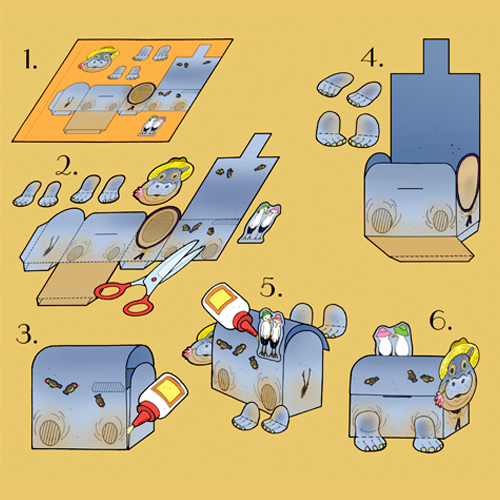 1.

2.

3.

4.

5.

6.