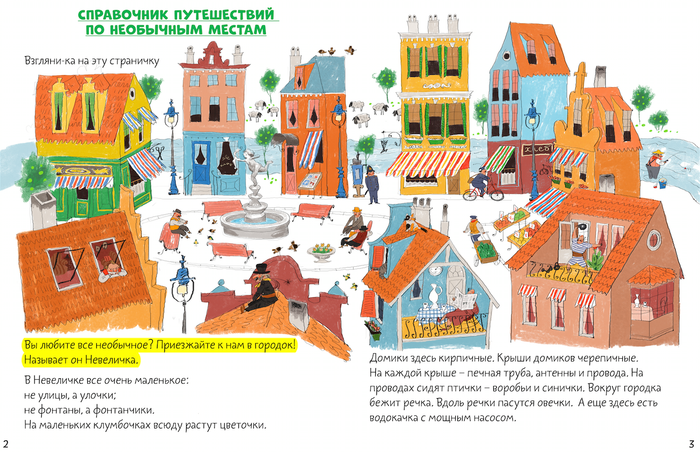 СПРАВОЧНИК ПУТЕШЕСТВИЙ
ПО НЕОБЫЧНЫМ МЕСТАМ

Взгляни-ка на эту страничку

Хлеб

Вы любите все необычное? Приезжайте к нам в городок!
Называет он Невеличка.

В Невеличке все очень маленькое:
не улицы, а улочки;
не фонтаны, а фонтанчики.
На маленьких клумбочках всюду растут цветочки.

Домики здесь кирпичные. Крыши домиков черепичные. На каждой крыше – печная труба, антенны и провода. На проводах сидят птички – воробьи и синички. Вокруг городка бежит речка. Вдоль речки пасутся овечки. А еще здесь есть водокачка с мощным насосом.

2

3