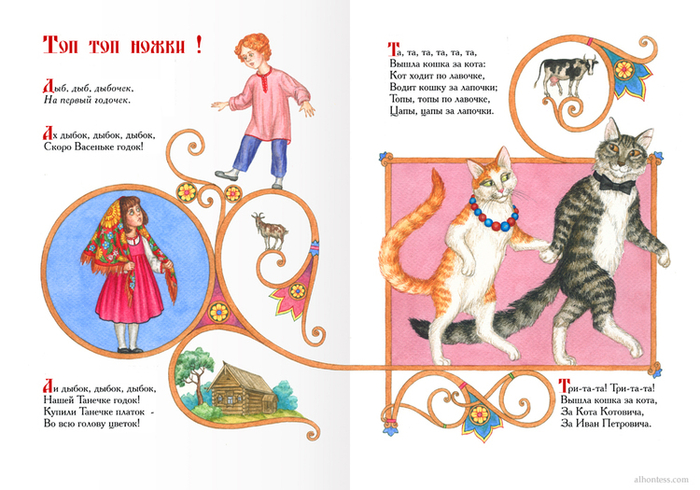 Топ топ ножки !

Дыб, дыб, дыбочек,
На первый годочек.

Ах дыбок, дыбок, дыбок,
Скоро Васеньке годок!

Аи дыбок, дыбок, дыбок,
Нашей Танечке годок!
Купили Танечке платок -
Во всю голову цветок!

Та, та, та, та, та, та,
Вышла кошка за кота:
Кот ходит по лавочке,
Водит кошку за лапочки;
Топы, топы по лавочке,
Цапы, цапы за лапочки.

Три-та-та! Три-та-та!
Вышла кошка за кота,
За Кота Котовича,
За Иван Петровича.

alhontess.com