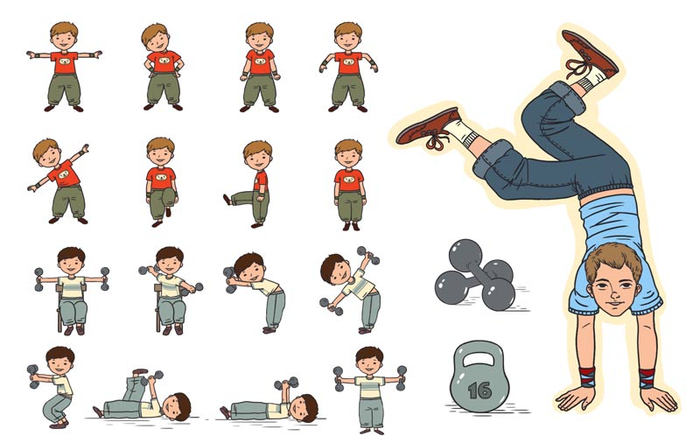 16