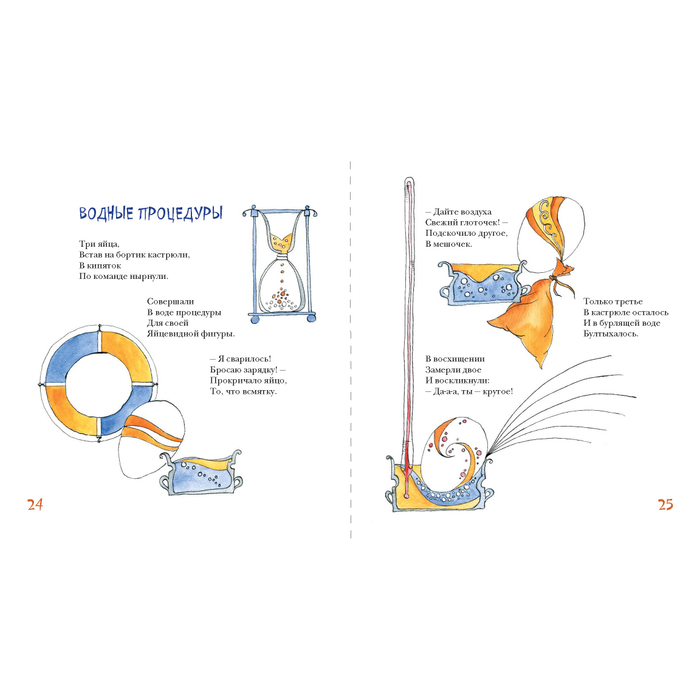 ВОДНЫЕ ПРОЦЕДУРЫ

Три яйца,
Встав на бортик кастрюли,
В кипяток
По команде нырнули.

Совершали
В воде процедуры
Для своей
Яйцевидной фигуры.

– Я сварилось!
Бросаю зарядку! –
Прокричало яйцо,
То, что всмятку.

24

– Дайте воздуха
Свежий глоточек! –
Подскочило другое,
В мешочек.

Только третье
В кастрюле осталось
И в бурлящей воде
Бултыхалось.

В восхищении
Замерли двое
И воскликнули:
– Да-а-а, ты – крутое!

25