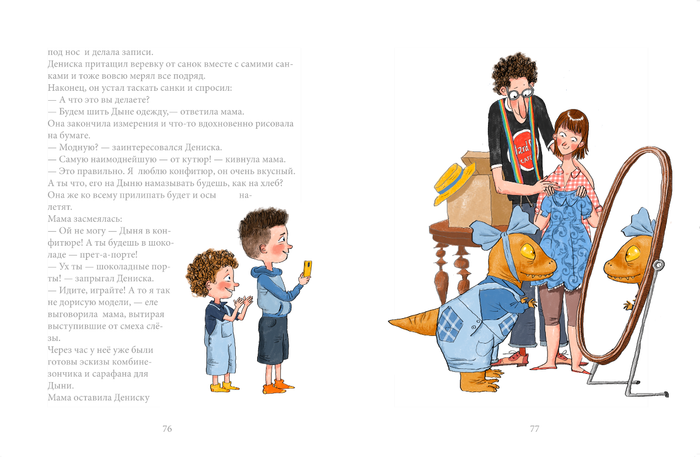 под нос и делала записи.
Дениска притащил веревку от санок вместе с самими санками и тоже вовсю мерял все подряд.
Наконец, он устал таскать санки и спросил:
— А что это вы делаете?
— Будем шить Дыне одежду,— ответила мама.
Она закончила измерения и что-то вдохновенно рисовала на бумаге.
— Модную? — заинтересовался Дениска.
— Самую наимоднейшую — от кутюр! — кивнула мама.
— Это правильно. Я люблю конфитюр, он очень вкусный. А ты что, его на Дыню намазывать будешь, как на хлеб? Она же ко всему прилипать будет и осы налетят.
Мама засмеялась:
— Ой не могу — Дыня в конфитюре! А ты будешь в шоколаде — прет-а-порте!
— Ух ты — шоколадные порты! — запрыгал Дениска.
— Идите, играйте! А то я так не дорисую модели, — еле выговорила мама, вытирая выступившие от смеха слёзы.
Через час у неё уже были готовы эскизы комбинезончика и сарафана для Дыни.
Мама оставила Дениску

76

77